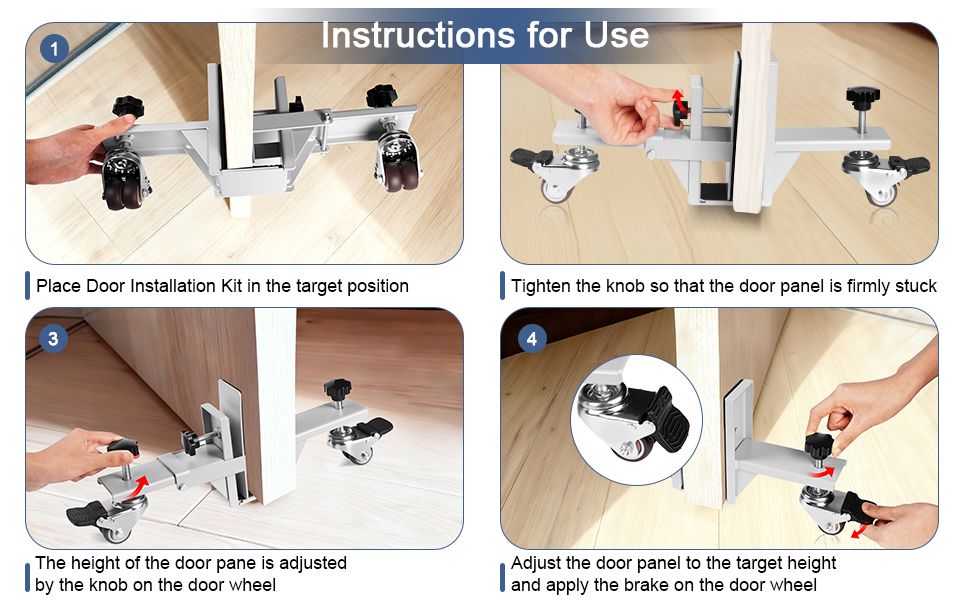 Instructions for Use

1

Place Door Installation Kit in the target position

Tighten the knob so that the door panel is firmly stuck

3

The height of the door pane is adjusted by the knob on the door wheel

4

Adjust the door panel to the target height and apply the brake on the door wheel