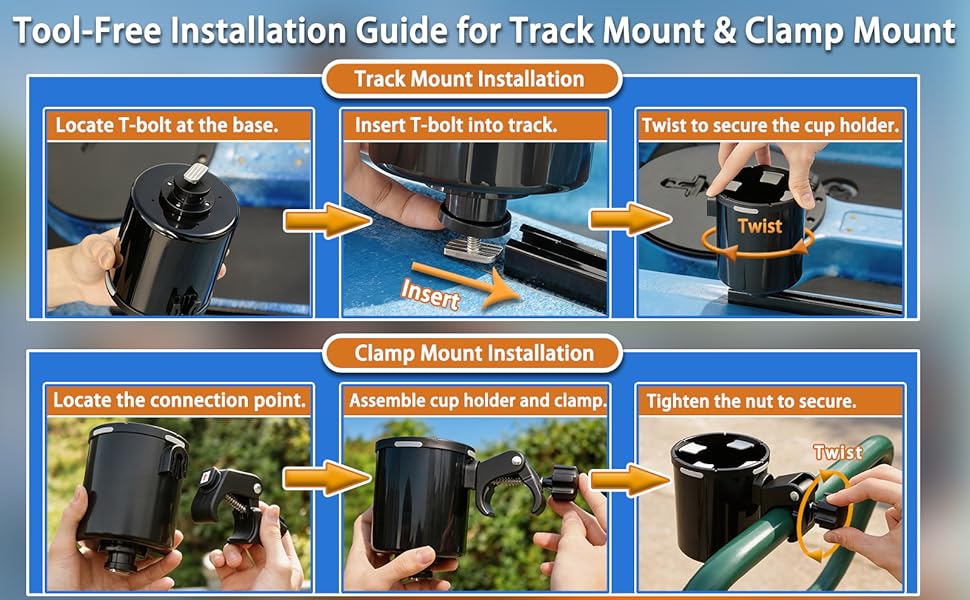 Tool-Free Installation Guide for Track Mount & Clamp Mount

Track Mount Installation

Locate T-bolt at the base.

Insert T-bolt into track.

Insert

Twist to secure the cup holder.

Twist

Clamp Mount Installation

Locate the connection point.

Assemble cup holder and clamp.

Tighten the nut to secure.

Twist