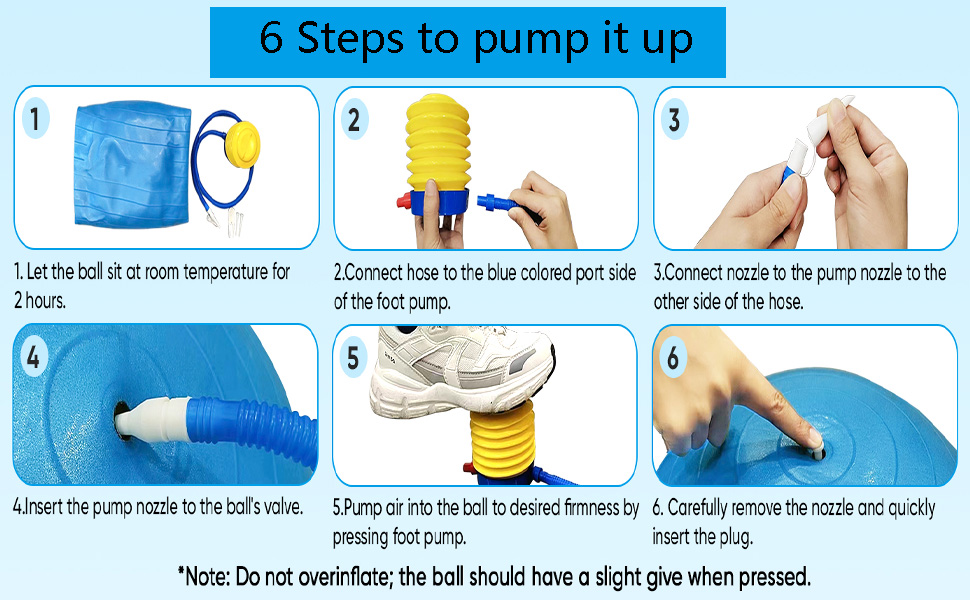 6 Steps to pump it up

1

1. Let the ball sit at room temperature for 2 hours.

2

2.Connect hose to the blue colored port side of the foot pump.

3

3.Connect nozzle to the pump nozzle to the other side of the hose.

4

4.Insert the pump nozzle to the ball's valve.

5

5.Pump air into the ball to desired firmness by pressing foot pump.

6

6. Carefully remove the nozzle and quickly insert the plug.

*Note: Do not overinflate; the ball should have a slight give when pressed.