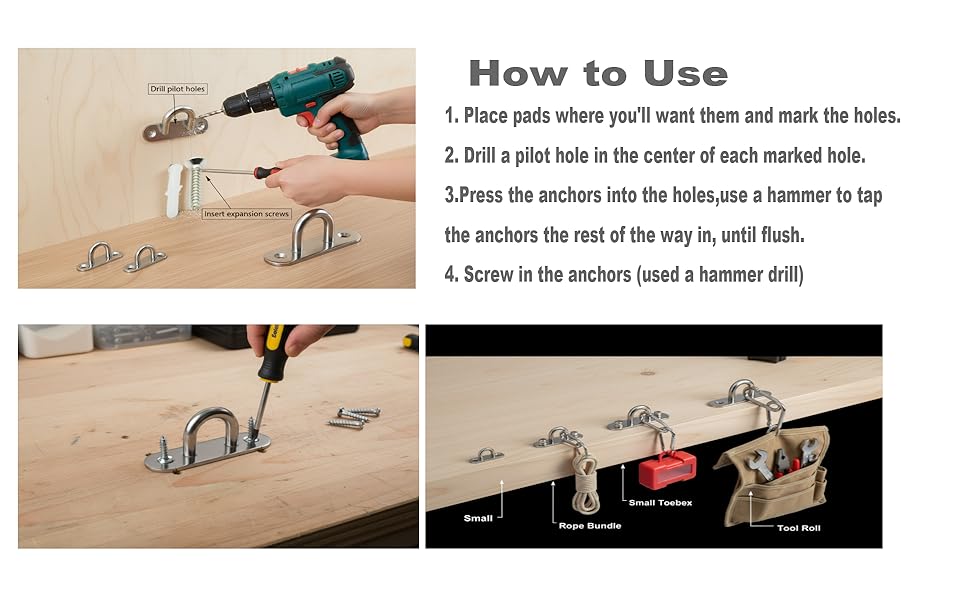 Drill pilot holes

Insert expansion screws

How to Use

1. Place pads where you'll want them and mark the holes.

2. Drill a pilot hole in the center of each marked hole.

3.Press the anchors into the holes,use a hammer to tap the anchors the rest of the way in, until flush.

4. Screw in the anchors (used a hammer drill)

Small

Rope Bundle

Small Toebex

Tool Roll