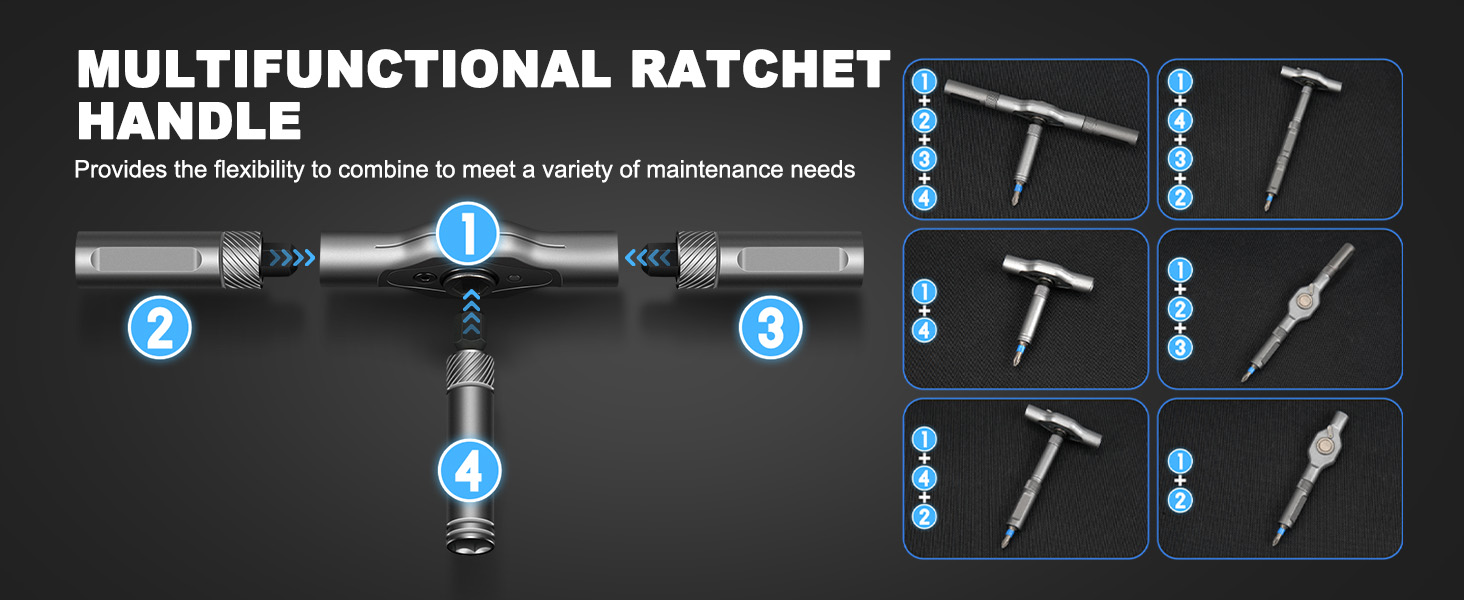 MULTIFUNCTIONAL RATCHET HANDLE

Provides the flexibility to combine to meet a variety of maintenance needs

1

2

3

4

1 + 2 + 3 + 4

1 + 4 + 3 + 2

1 + 4

1 + 2 + 3

1 + 4 + 2

1 + 2