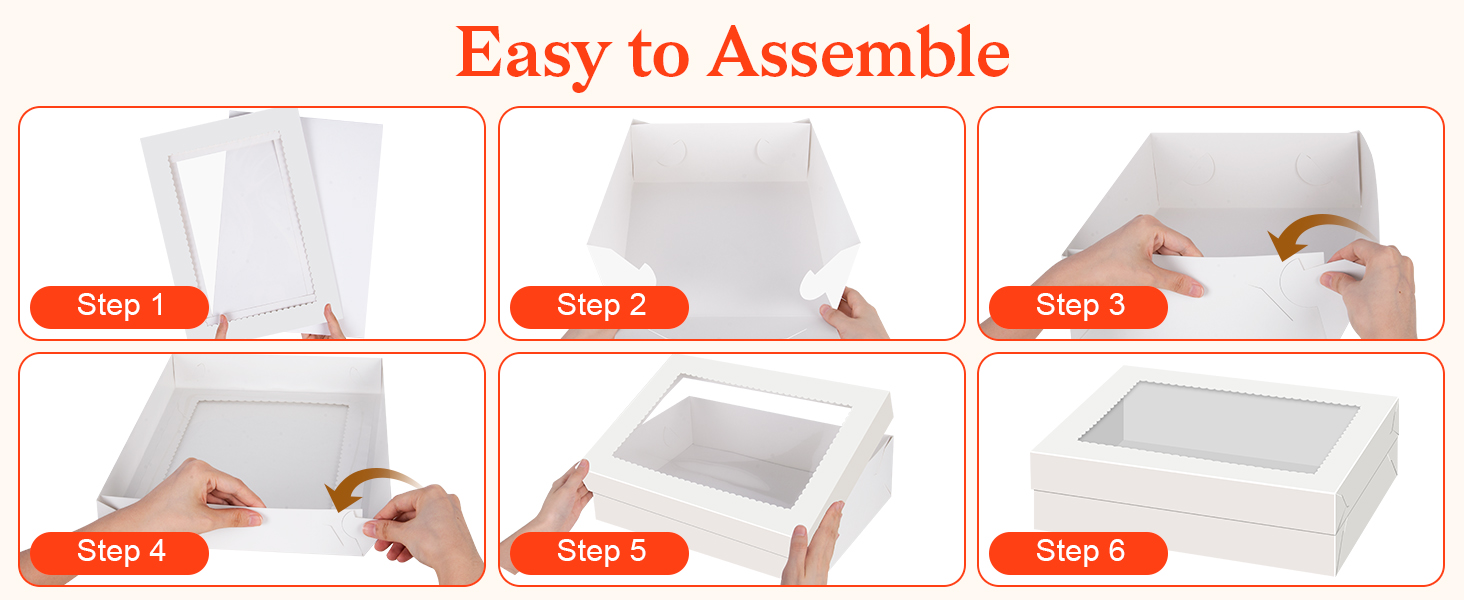 Easy to Assemble

Step 1

Step 2

Step 3

Step 4

Step 5

Step 6