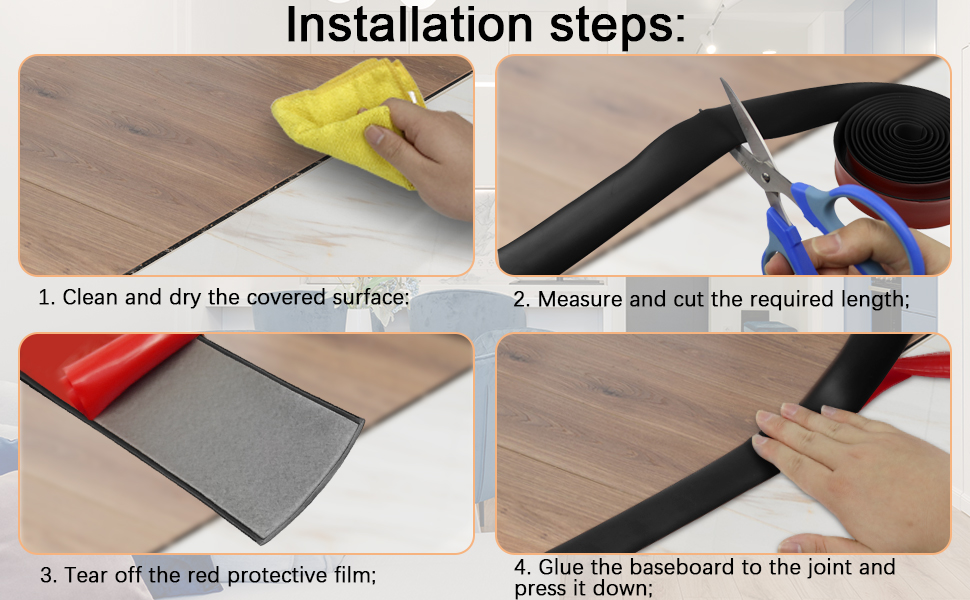 Installation steps:

1. Clean and dry the covered surface;

2. Measure and cut the required length;

3. Tear off the red protective film;

4. Glue the baseboard to the joint and press it down;