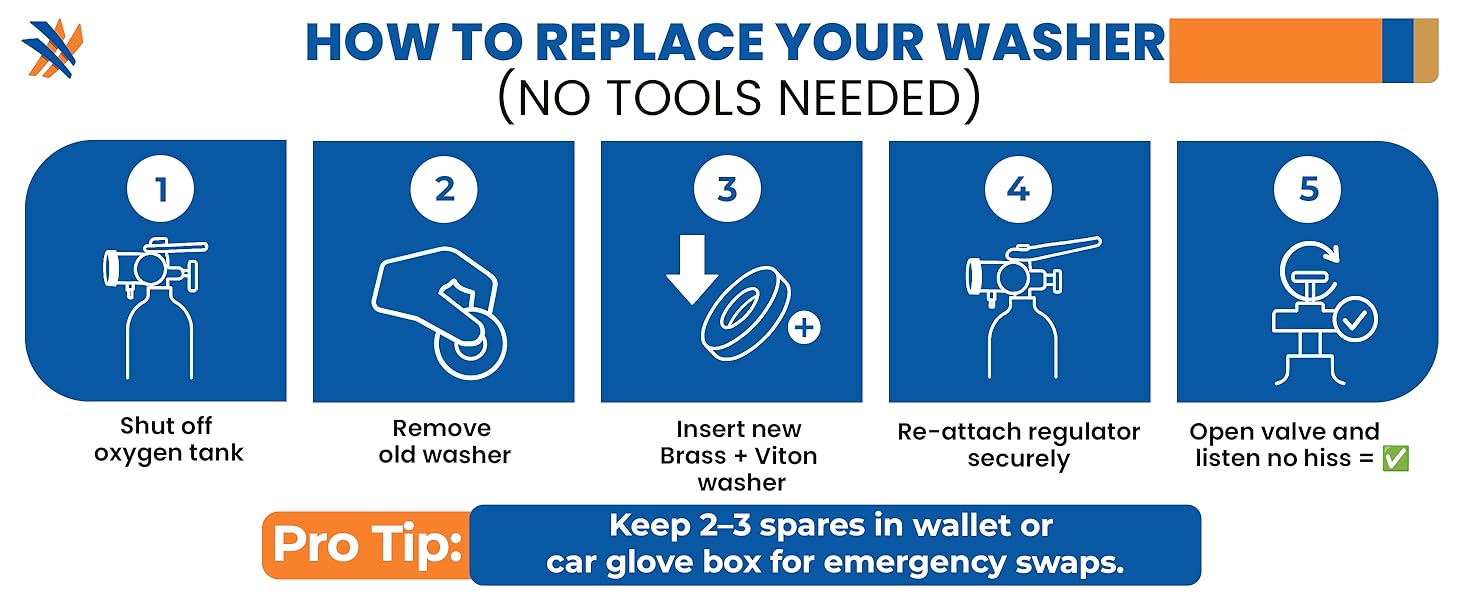 HOW TO REPLACE YOUR WASHER
(NO TOOLS NEEDED)

1

Shut off oxygen tank

2

Remove old washer

3

Insert new Brass + Viton washer

4

Re-attach regulator securely

5

Open valve and listen no hiss = ✅

Pro Tip: Keep 2–3 spares in wallet or car glove box for emergency swaps.