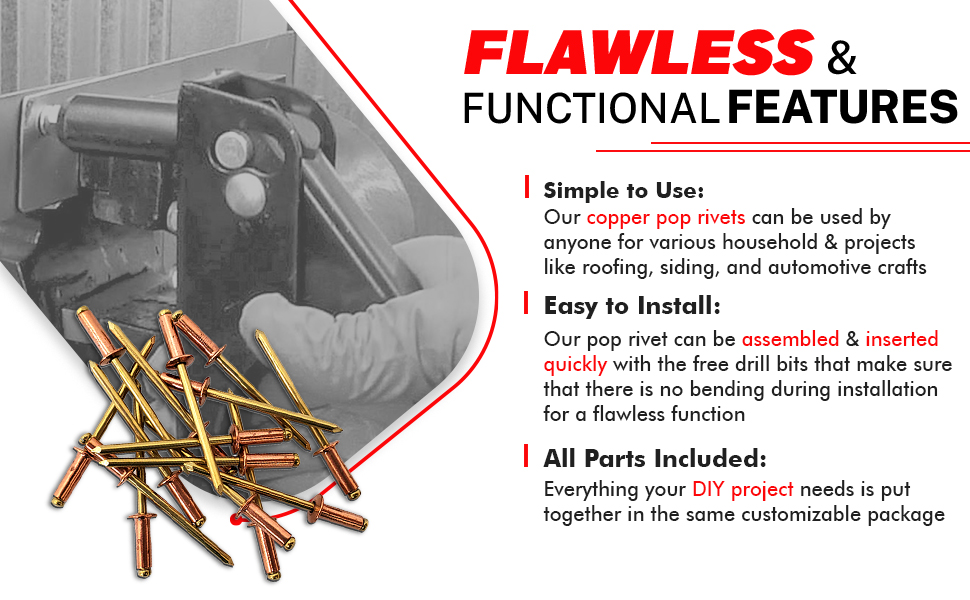 FLAWLESS &
FUNCTIONAL FEATURES

Simple to Use:
Our copper pop rivets can be used by anyone for various household & projects like roofing, siding, and automotive crafts

Easy to Install:
Our pop rivet can be assembled & inserted quickly with the free drill bits that make sure that there is no bending during installation for a flawless function

All Parts Included:
Everything your DIY project needs is put together in the same customizable package