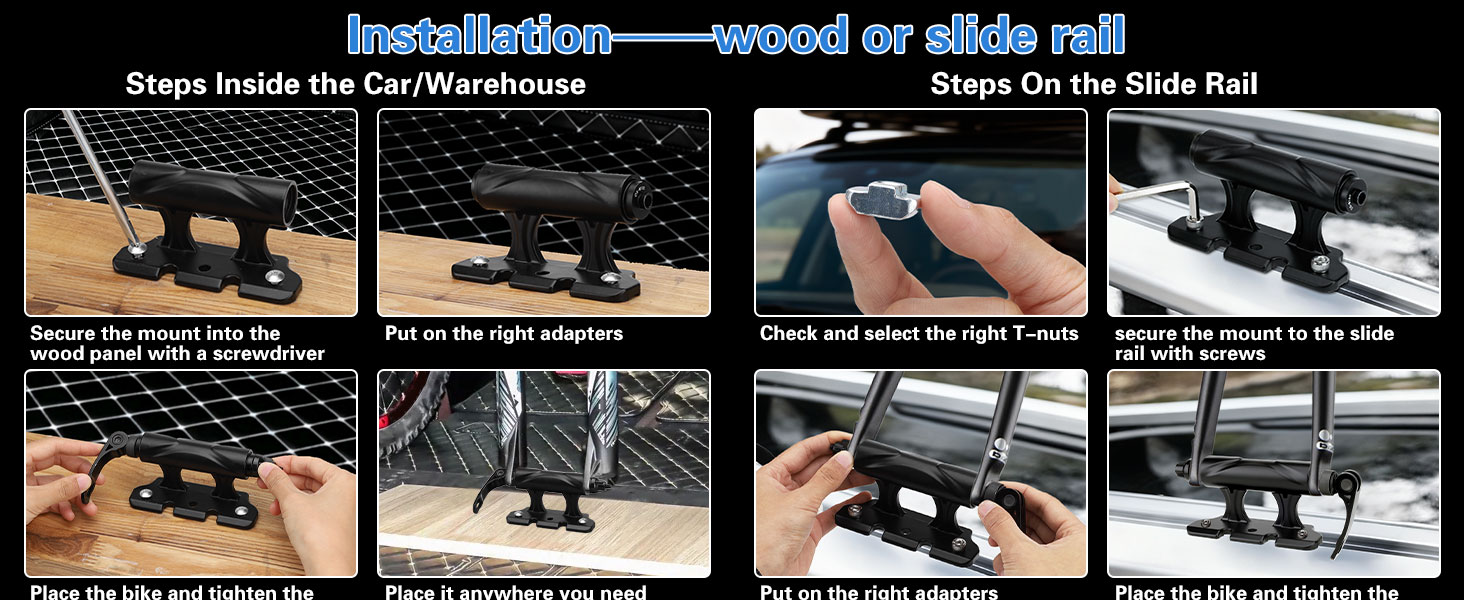 Installation——wood or slide rail

Steps Inside the Car/Warehouse

Secure the mount into the wood panel with a screwdriver

Put on the right adapters

Place the bike and tighten the

Place it anywhere you need

Steps On the Slide Rail

Check and select the right T–nuts

secure the mount to the slide rail with screws

Put on the right adapters

Place the bike and tighten the