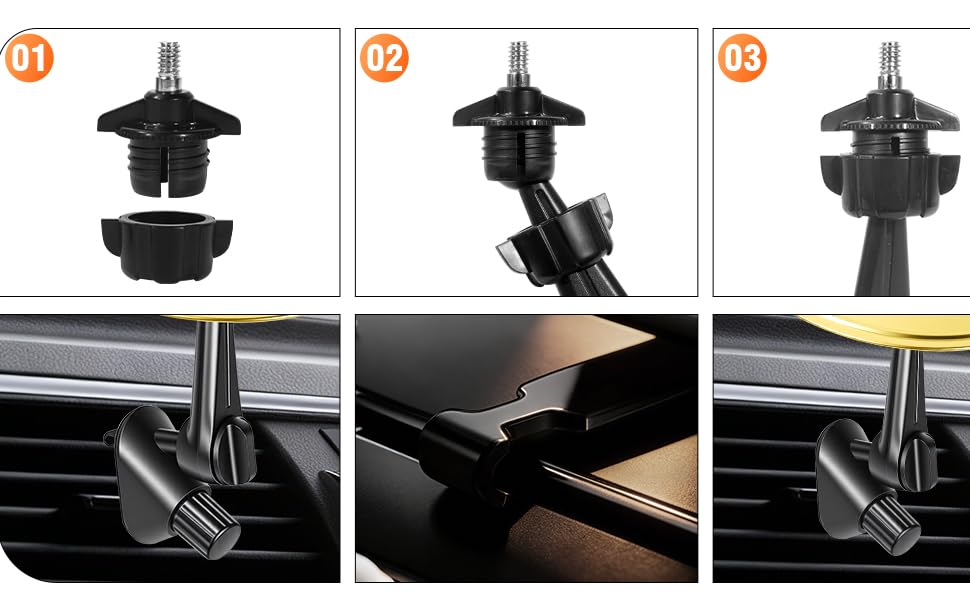 01

02

03