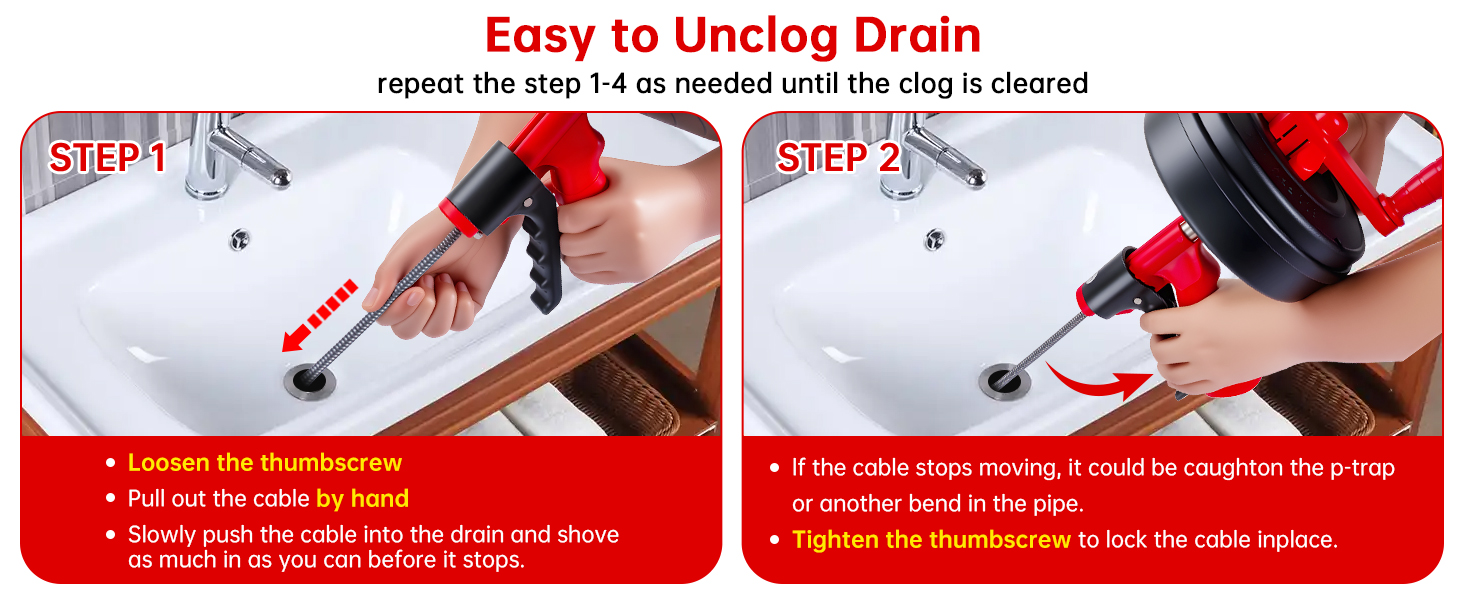 Easy to Unclog Drain

repeat the step 1-4 as needed until the clog is cleared

STEP 1

• Loosen the thumbscrew
• Pull out the cable by hand
• Slowly push the cable into the drain and shove as much in as you can before it stops.

STEP 2

• If the cable stops moving, it could be caughton the p-trap or another bend in the pipe.
• Tighten the thumbscrew to lock the cable inplace.