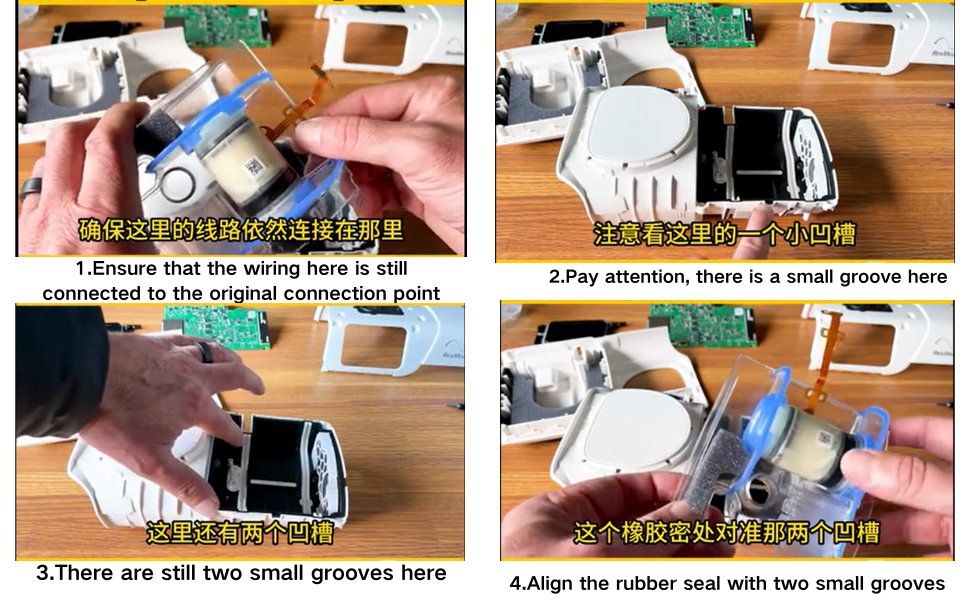 确保这里的线路依然连接在那里

1.Ensure that the wiring here is still connected to the original connection point

注意看这里的一个小凹槽

2.Pay attention, there is a small groove here

这里还有两个凹槽

3.There are still two small grooves here

这个橡胶密处对准那两个凹槽

4.Align the rubber seal with two small grooves