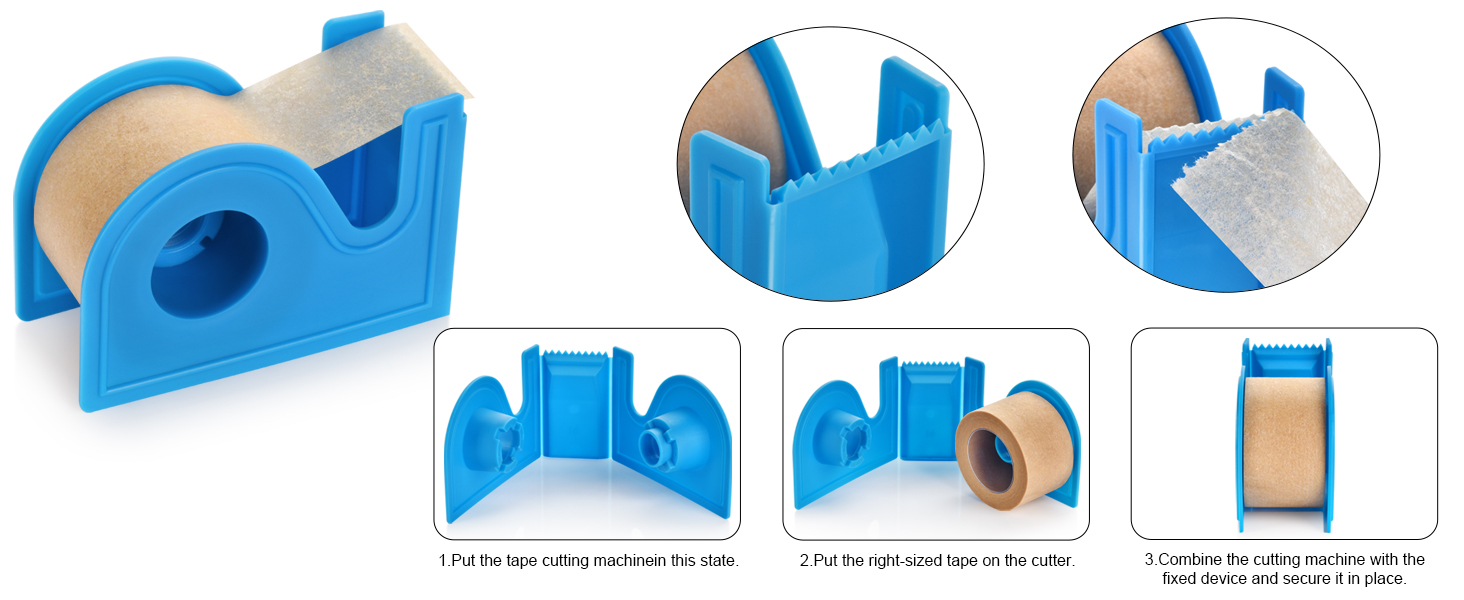 1.Put the tape cutting machinein this state.

2.Put the right-sized tape on the cutter.

3.Combine the cutting machine with the fixed device and secure it in place.