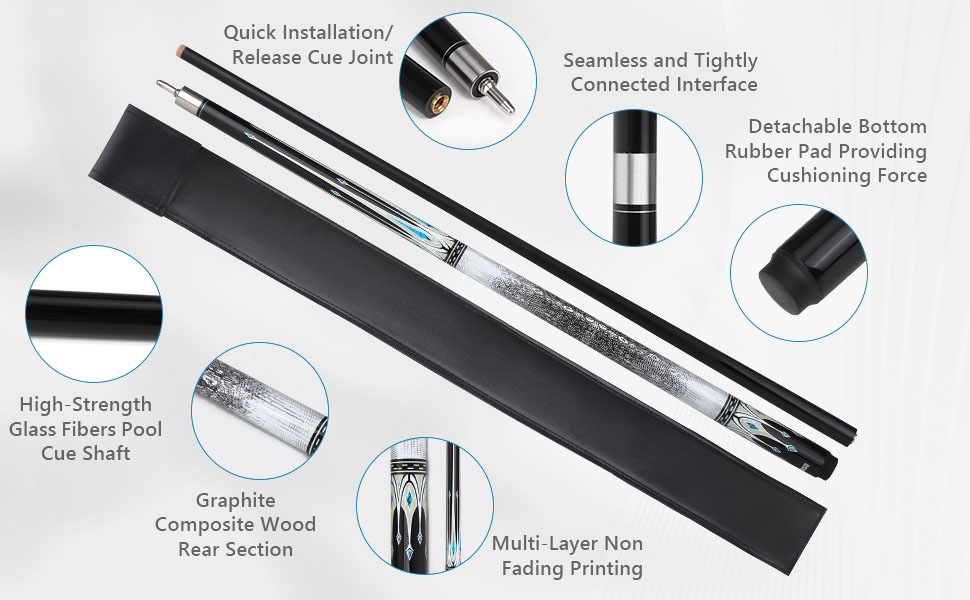 Quick Installation/ Release Cue Joint

Seamless and Tightly Connected Interface

Detachable Bottom Rubber Pad Providing Cushioning Force

High-Strength Glass Fibers Pool Cue Shaft

Graphite Composite Wood Rear Section

Multi-Layer Non Fading Printing