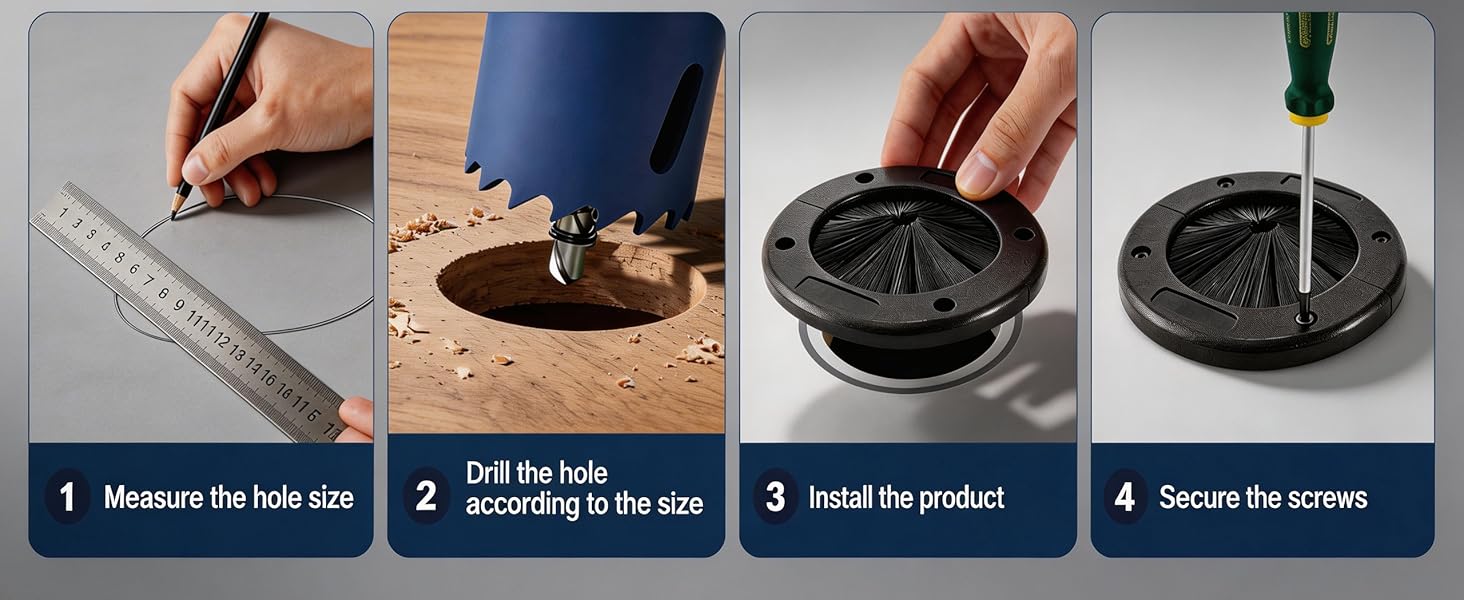 1 2 3 4 5 6 7 8 9 10 11 12 13 14 15 16 17

1 Measure the hole size

2 Drill the hole according to the size

3 Install the product

4 Secure the screws