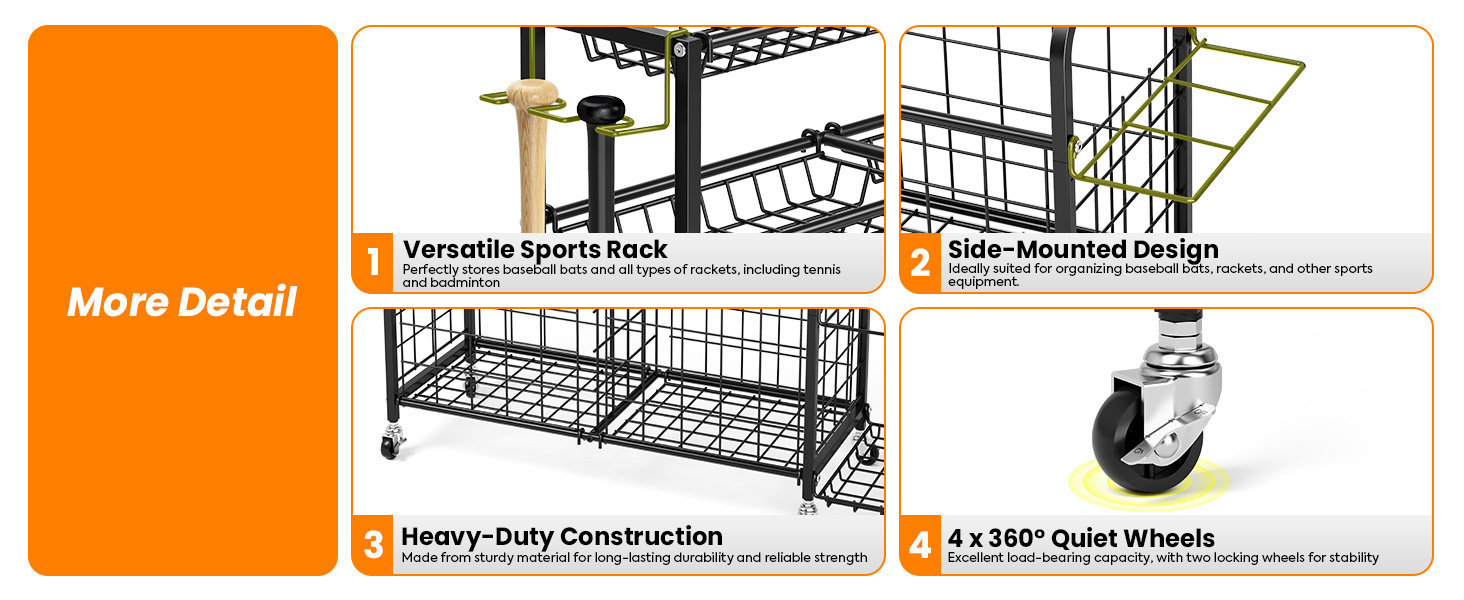 More Detail

1 Versatile Sports Rack
Perfectly stores baseball bats and all types of rackets, including tennis and badminton

2 Side-Mounted Design
Ideally suited for organizing baseball bats, rackets, and other sports equipment.

3 Heavy-Duty Construction
Made from sturdy material for long-lasting durability and reliable strength

4 4 x 360° Quiet Wheels
Excellent load-bearing capacity, with two locking wheels for stability