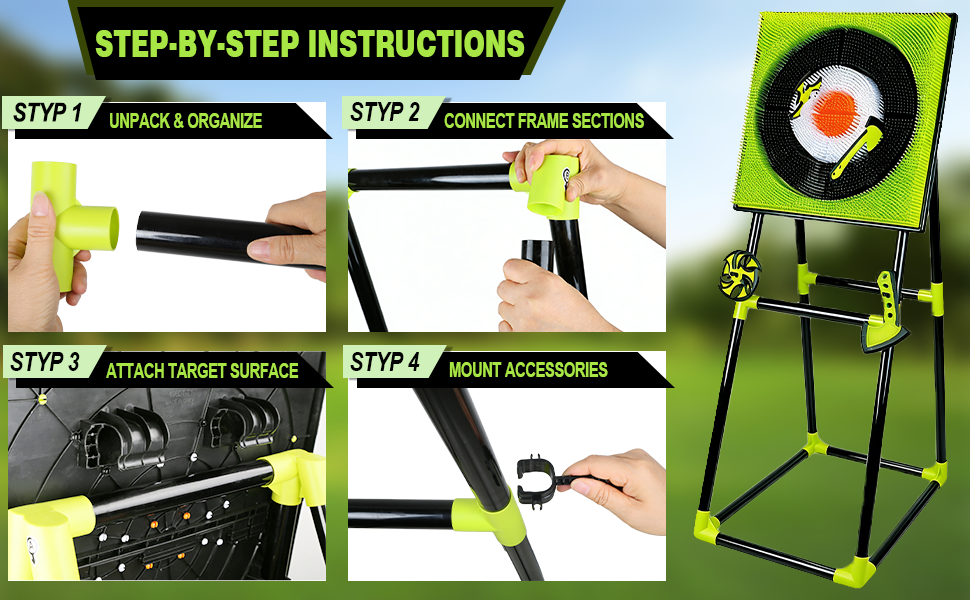 STEP-BY-STEP INSTRUCTIONS

STYP 1 UNPACK & ORGANIZE

STYP 2 CONNECT FRAME SECTIONS

STYP 3 ATTACH TARGET SURFACE

STYP 4 MOUNT ACCESSORIES