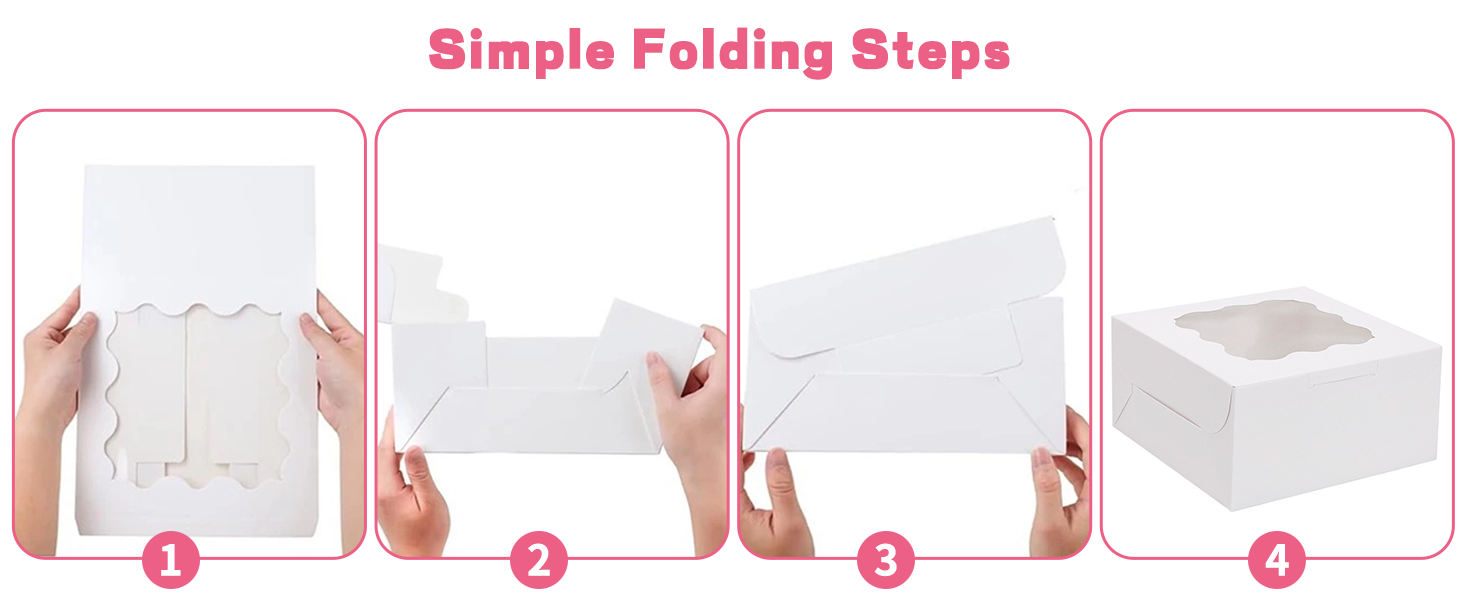 Simple Folding Steps

1

2

3

4