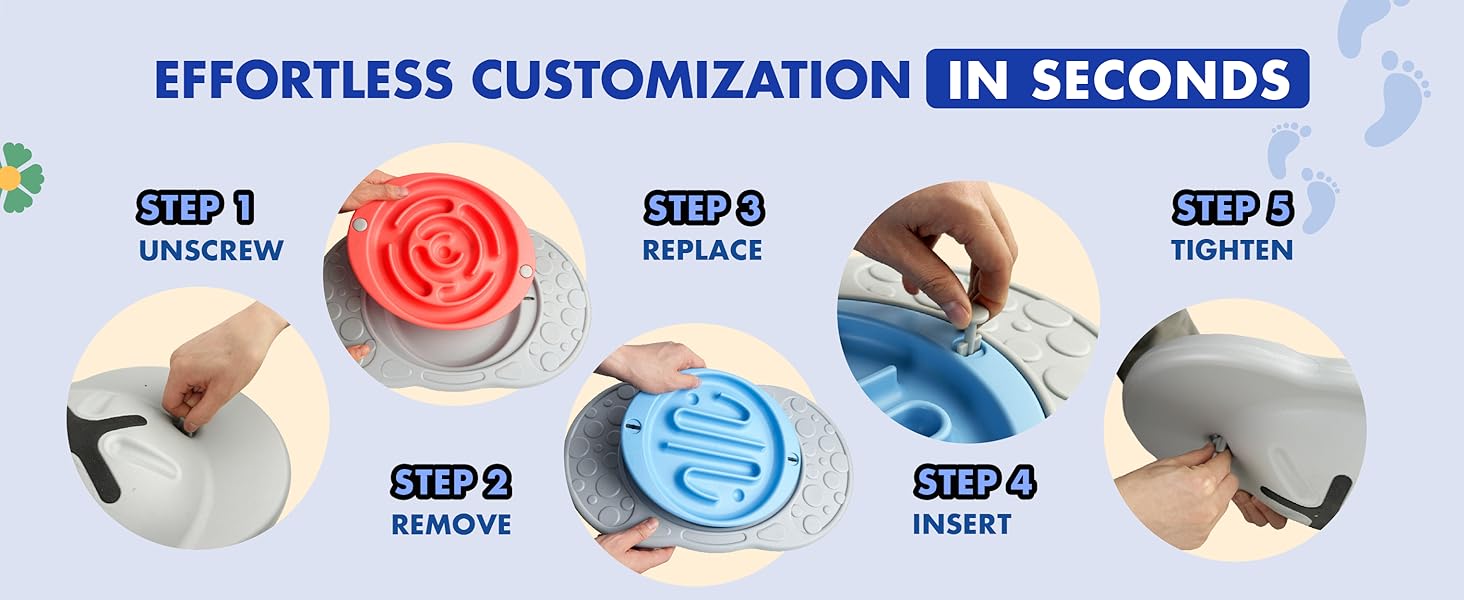 EFFORTLESS CUSTOMIZATION IN SECONDS

STEP 1
UNSCREW

STEP 2
REMOVE

STEP 3
REPLACE

STEP 4
INSERT

STEP 5
TIGHTEN