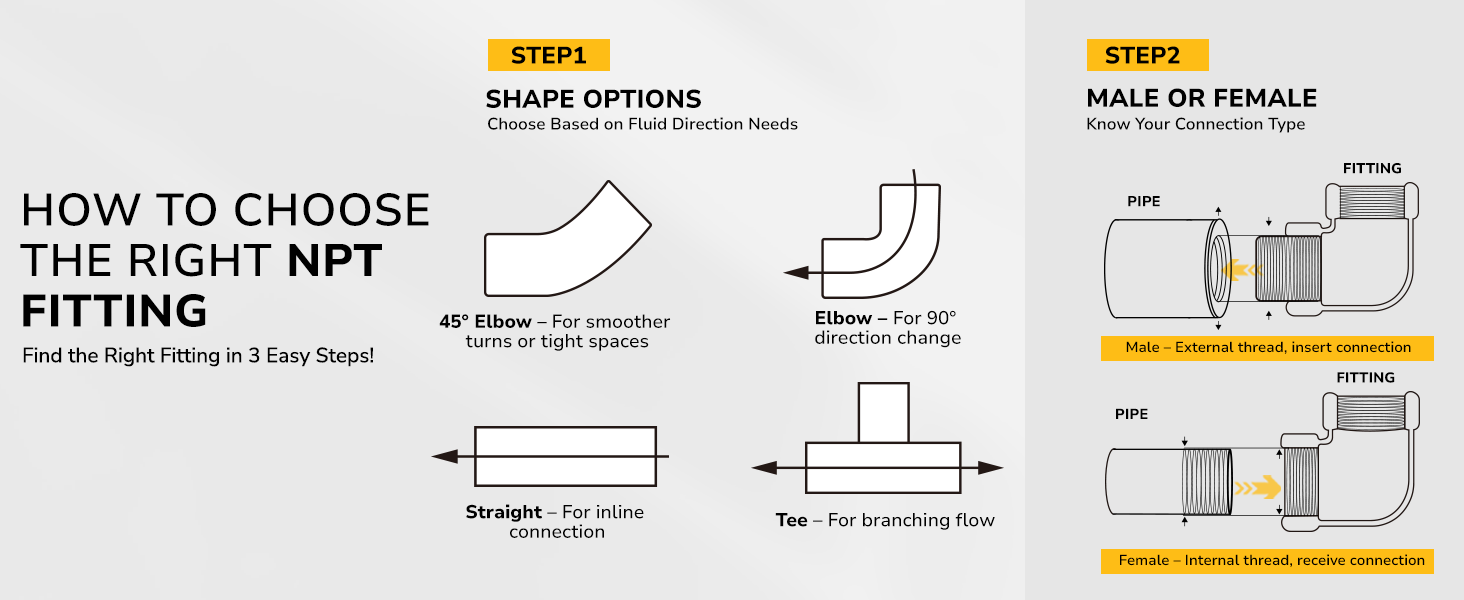 HOW TO CHOOSE THE RIGHT NPT FITTING

Find the Right Fitting in 3 Easy Steps!

STEP1

SHAPE OPTIONS

Choose Based on Fluid Direction Needs

45° Elbow – For smoother turns or tight spaces

Elbow – For 90° direction change

Straight – For inline connection

Tee – For branching flow

STEP2

MALE OR FEMALE

Know Your Connection Type

PIPE

FITTING

Male – External thread, insert connection

PIPE

FITTING

Female – Internal thread, receive connection