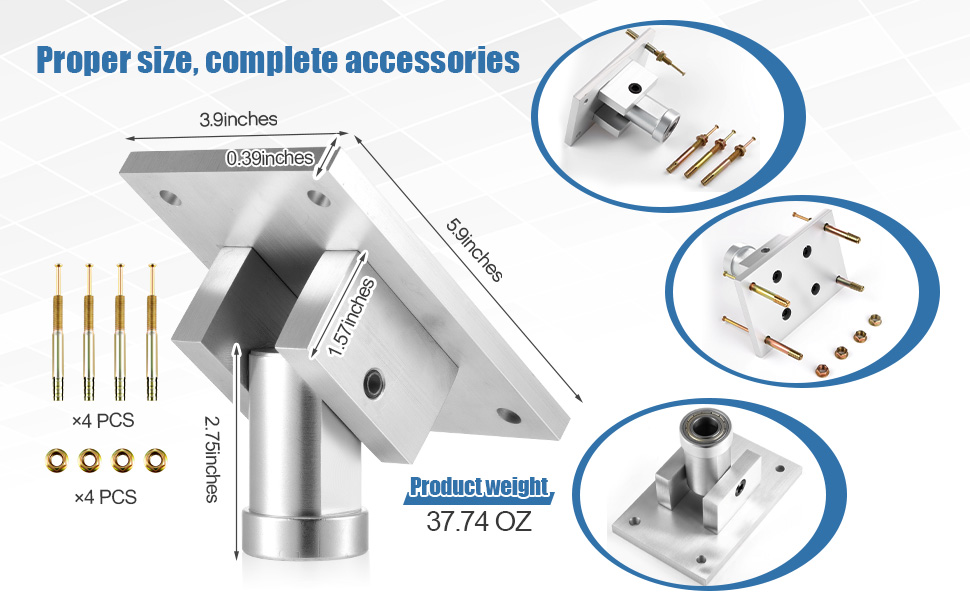 Proper size, complete accessories

3.9inches

0.39inches

5.9inches

1.57inches

2.75inches

×4 PCS

×4 PCS

Product weight

37.74 OZ