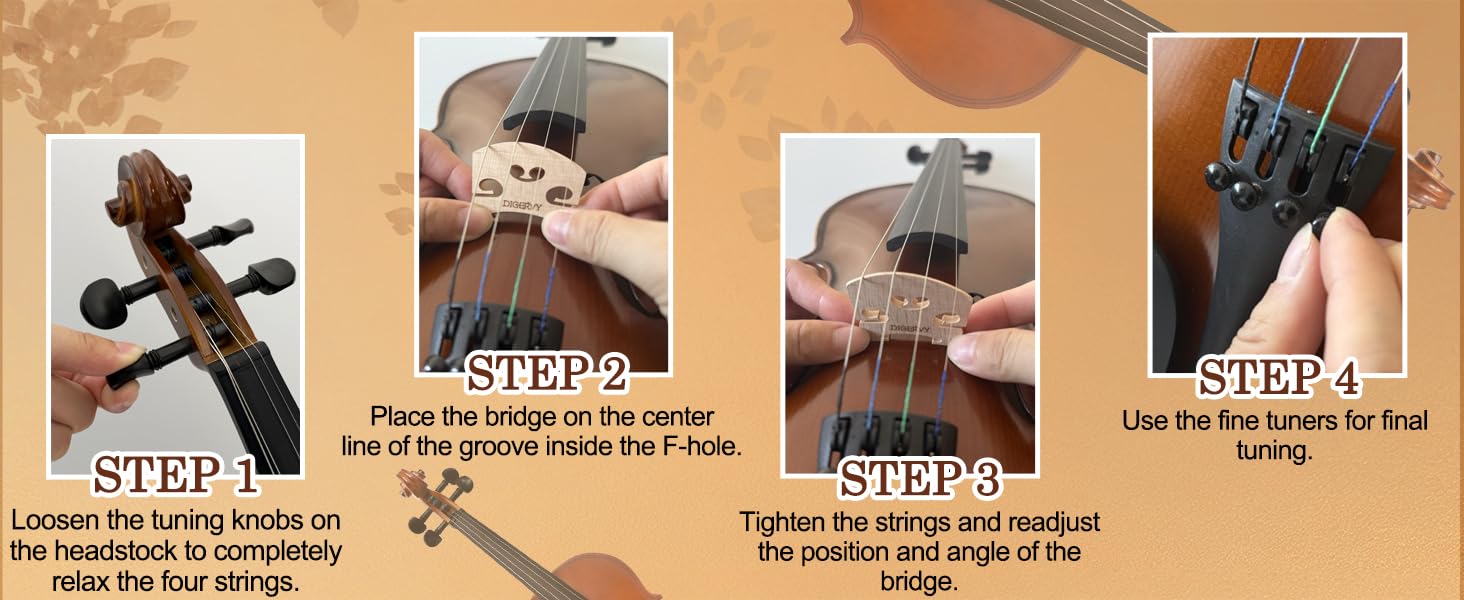 STEP 1
Loosen the tuning knobs on the headstock to completely relax the four strings.

DIGERVY
STEP 2
Place the bridge on the center line of the groove inside the F-hole.

DIGERVY
STEP 3
Tighten the strings and readjust the position and angle of the bridge.

STEP 4
Use the fine tuners for final tuning.