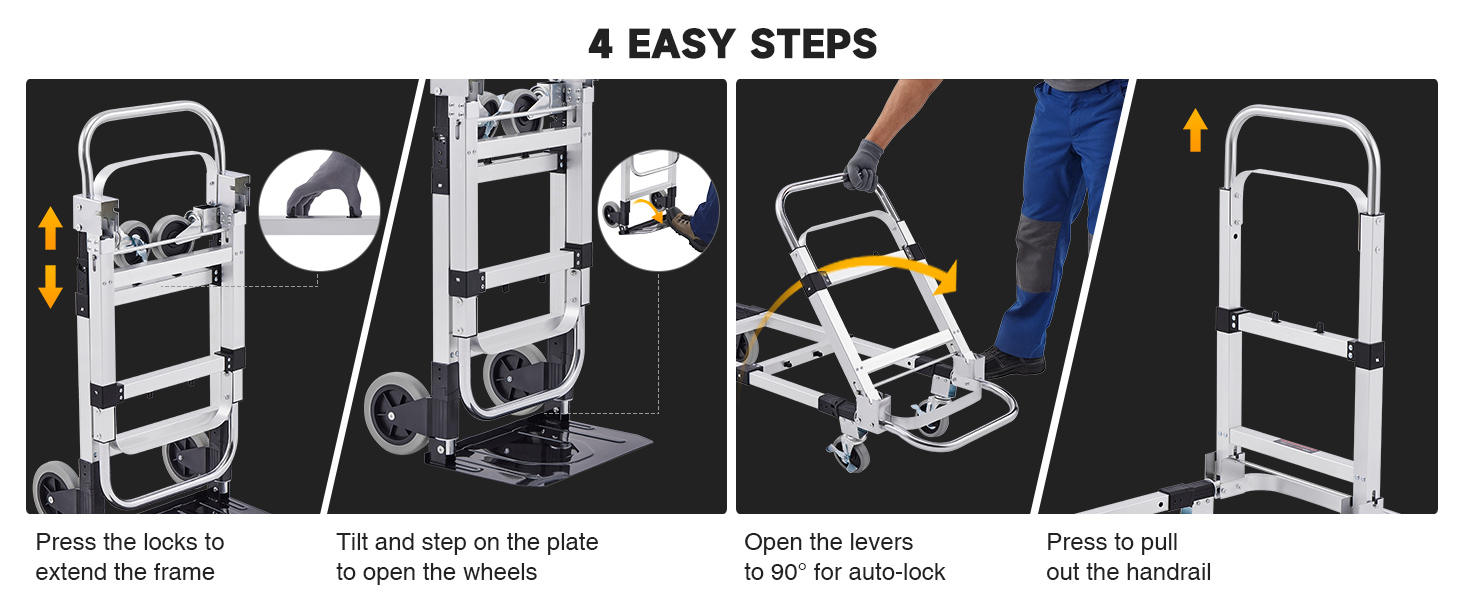 4 EASY STEPS

Press the locks to extend the frame

Tilt and step on the plate to open the wheels

Open the levers to 90° for auto-lock

Press to pull out the handrail