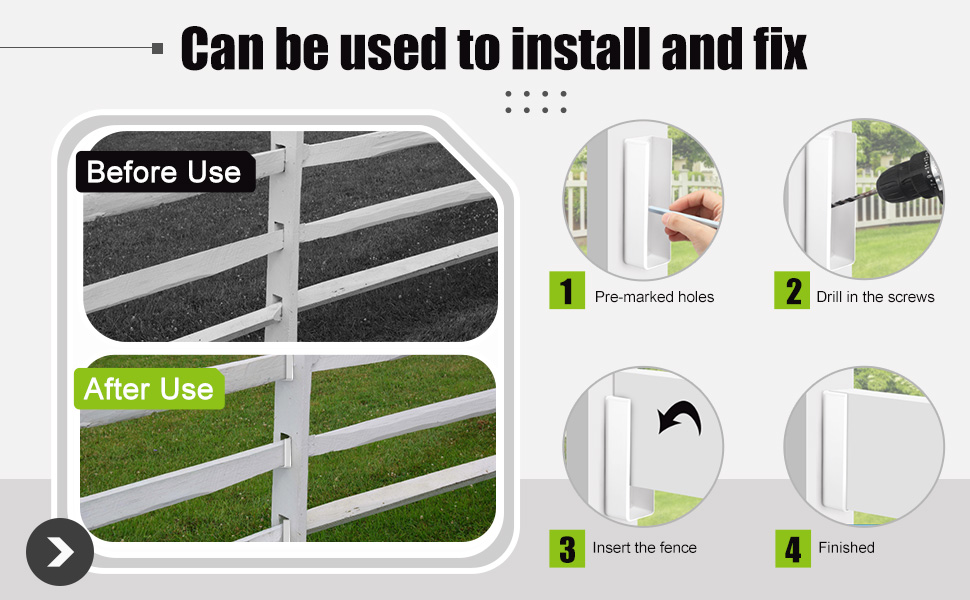 Can be used to install and fix

Before Use

After Use

1 Pre-marked holes

2 Drill in the screws

3 Insert the fence

4 Finished