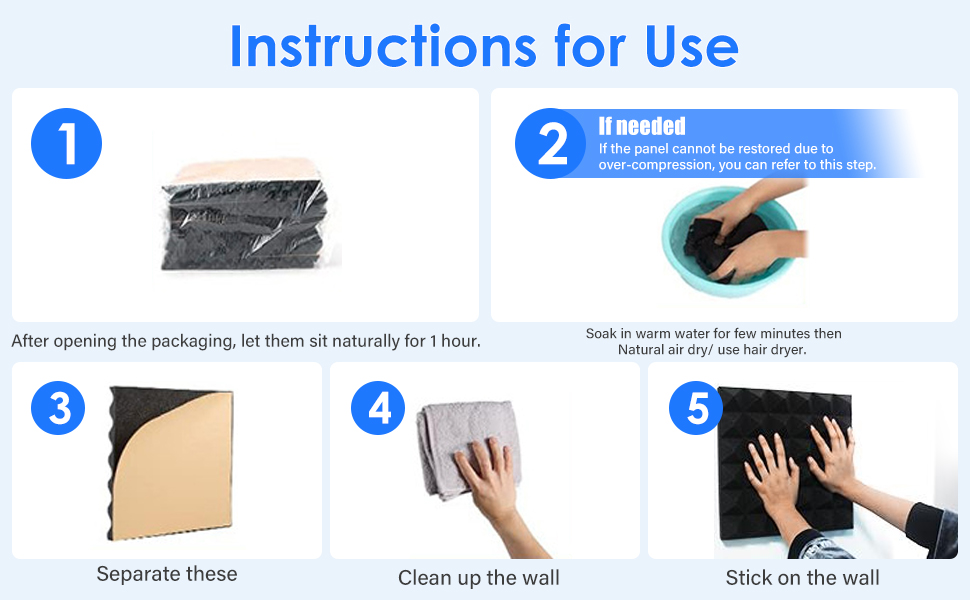 Instructions for Use

1

After opening the packaging, let them sit naturally for 1 hour.

2

If needed

If the panel cannot be restored due to over-compression, you can refer to this step.

Soak in warm water for few minutes then Natural air dry/ use hair dryer.

3

Separate these

4

Clean up the wall

5

Stick on the wall