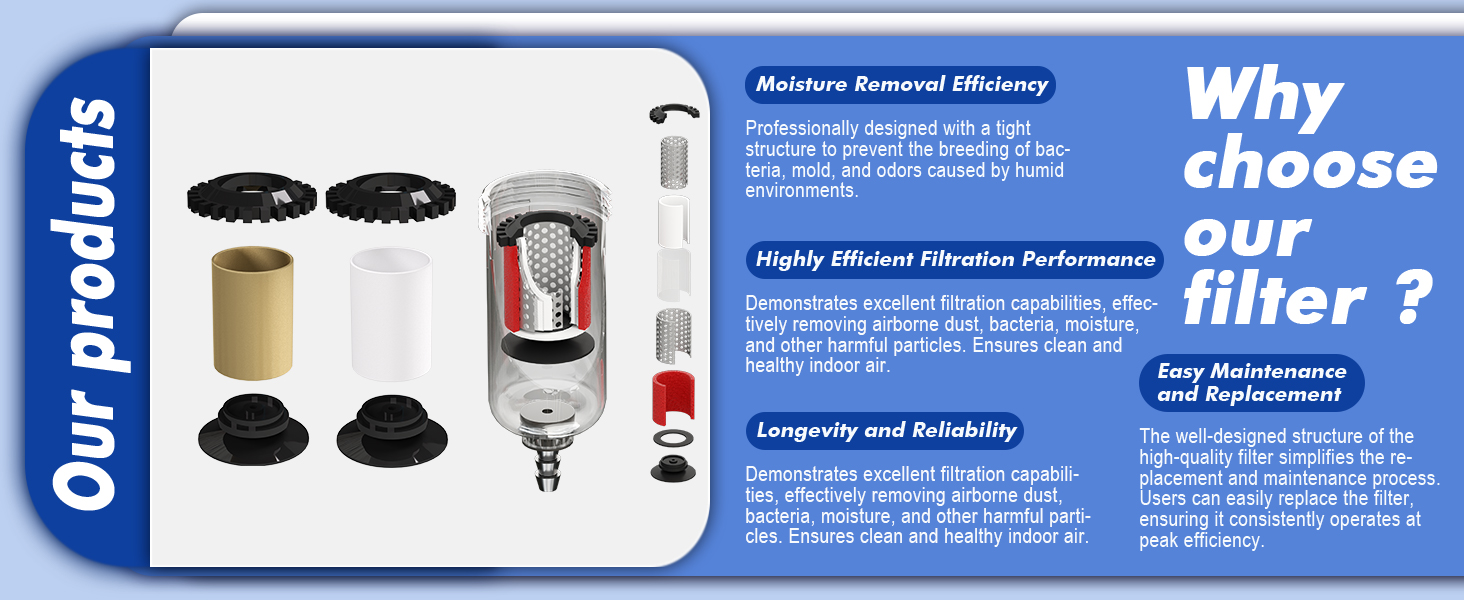 Our products

Moisture Removal Efficiency

Professionally designed with a tight structure to prevent the breeding of bacteria, mold, and odors caused by humid environments.

Highly Efficient Filtration Performance

Demonstrates excellent filtration capabilities, effectively removing airborne dust, bacteria, moisture, and other harmful particles. Ensures clean and healthy indoor air.

Longevity and Reliability

Demonstrates excellent filtration capabilities, effectively removing airborne dust, bacteria, moisture, and other harmful particles. Ensures clean and healthy indoor air.

Why choose our filter ?

Easy Maintenance and Replacement

The well-designed structure of the high-quality filter simplifies the replacement and maintenance process. Users can easily replace the filter, ensuring it consistently operates at peak efficiency.