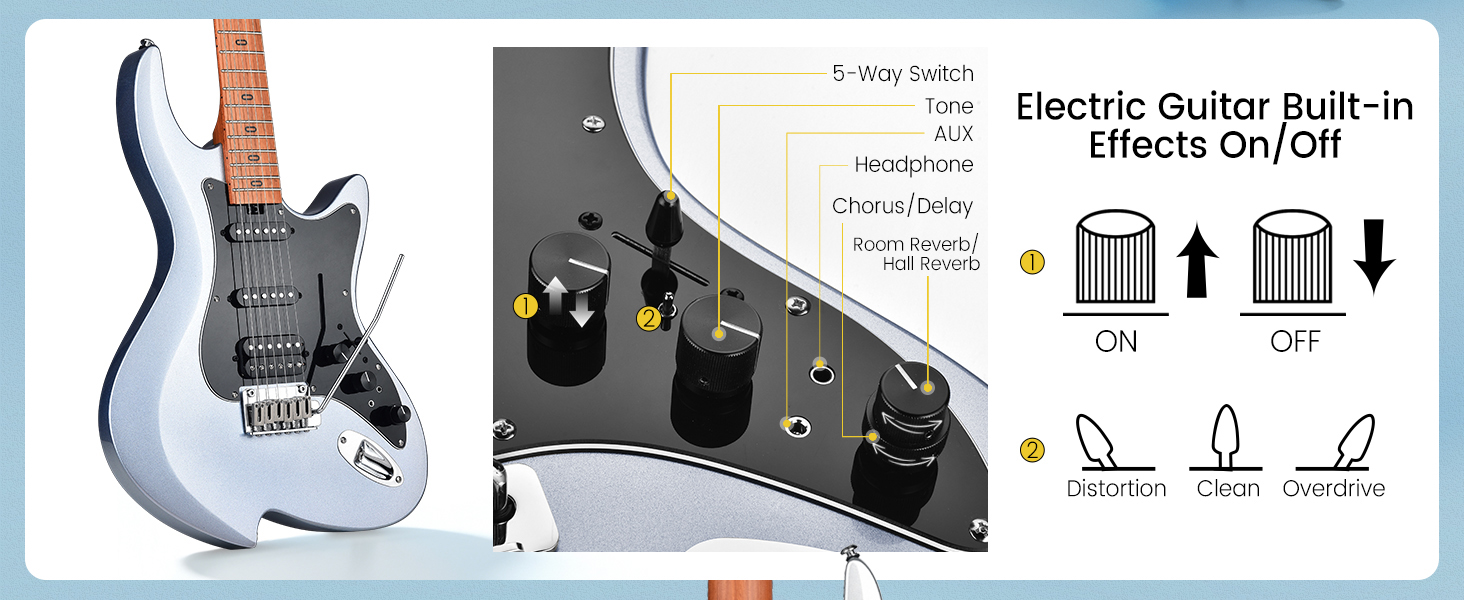 5-Way Switch
Tone
AUX
Headphone
Chorus/Delay
Room Reverb/ Hall Reverb

1

2

Electric Guitar Built-in Effects On/Off

1

ON

OFF

2

Distortion

Clean

Overdrive