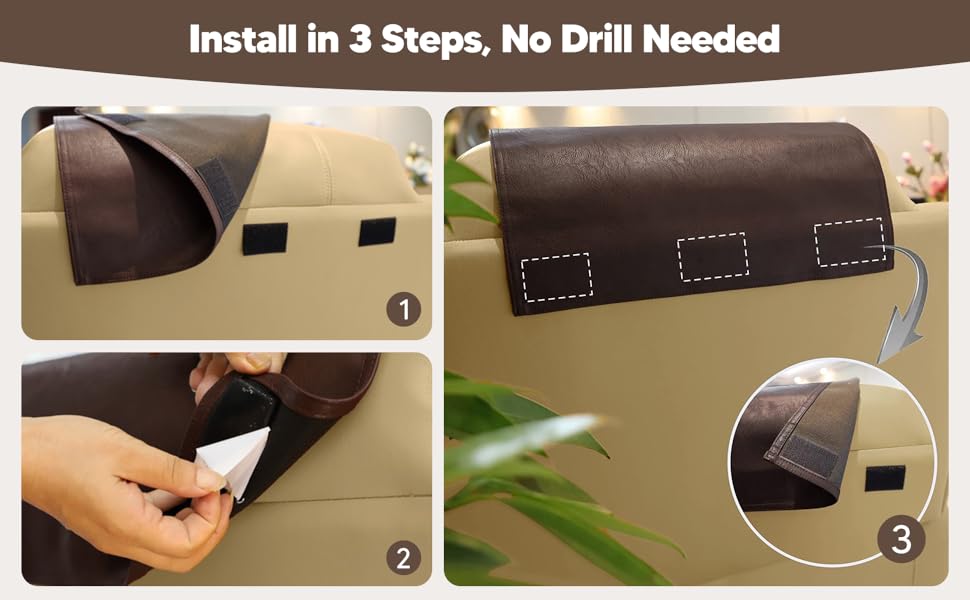 Install in 3 Steps, No Drill Needed

1

2

3