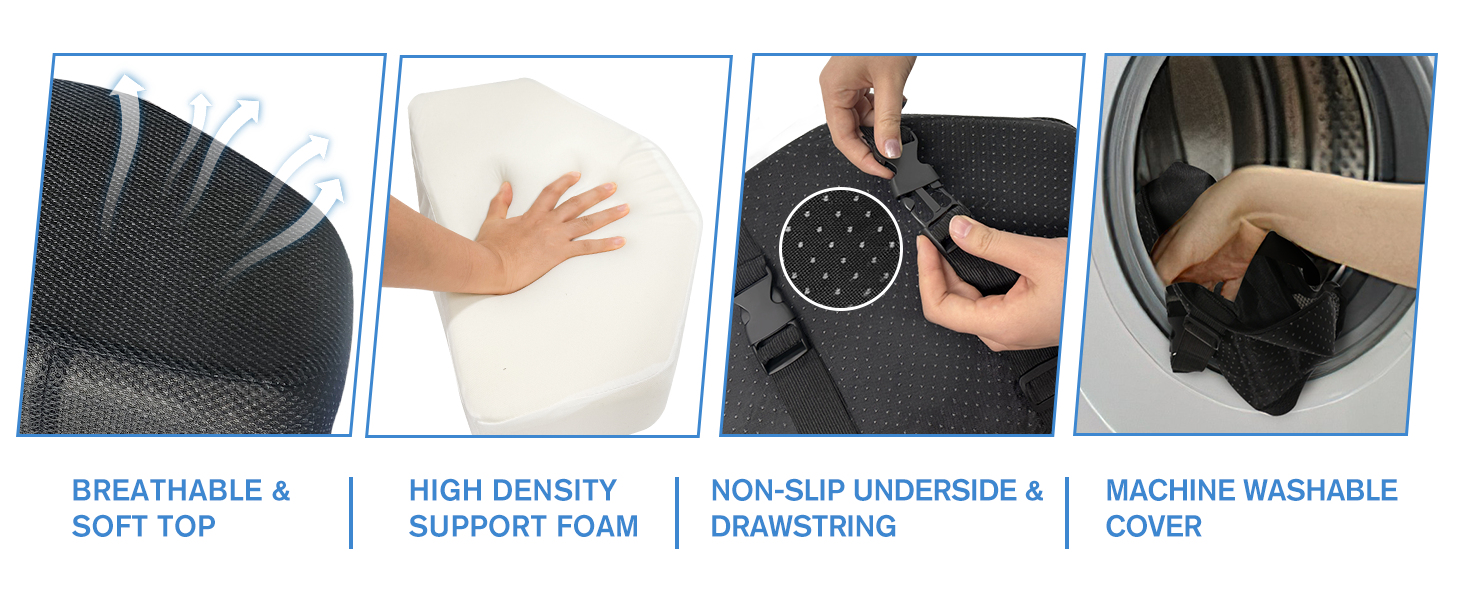 BREATHABLE & SOFT TOP

HIGH DENSITY SUPPORT FOAM

NON-SLIP UNDERSIDE & DRAWSTRING

MACHINE WASHABLE COVER