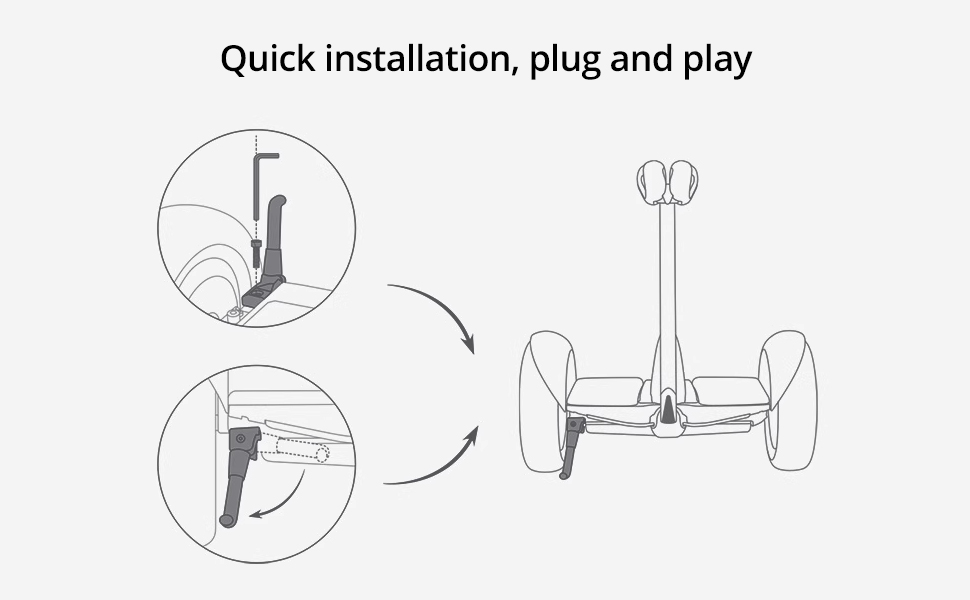 Quick installation, plug and play