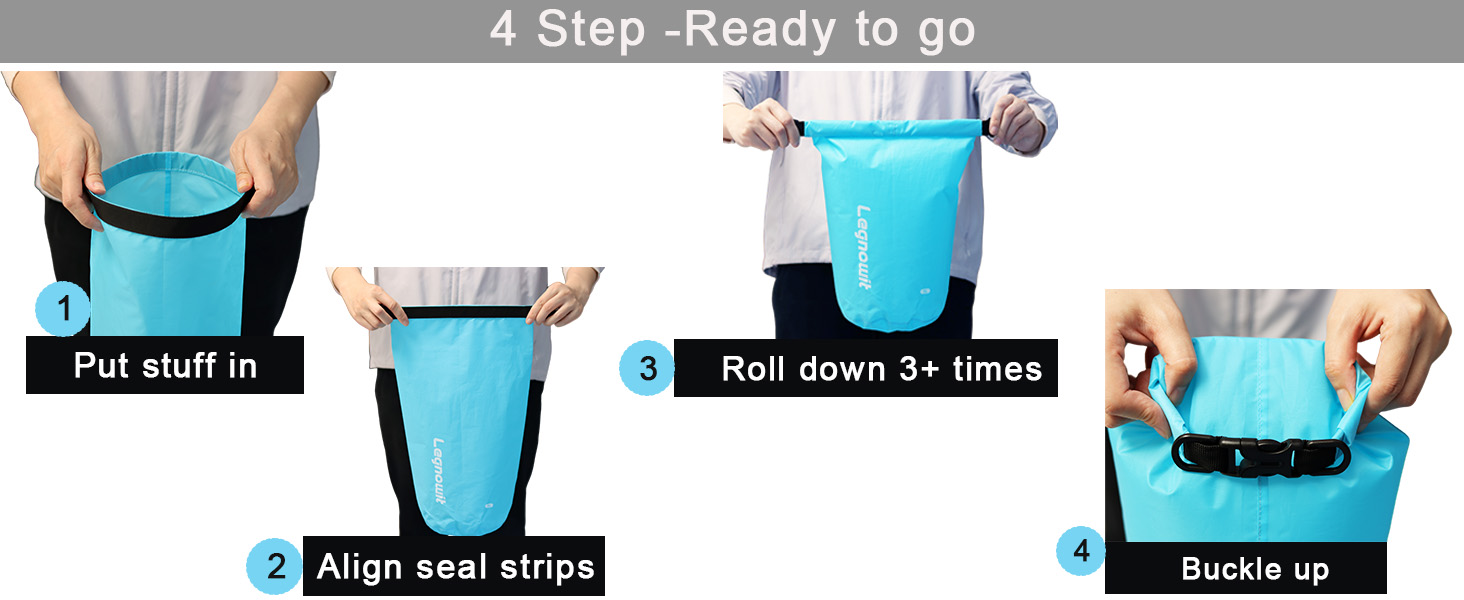 4 Step -Ready to go

1 Put stuff in

Legnowit

2 Align seal strips

Legnowit

3 Roll down 3+ times

4 Buckle up