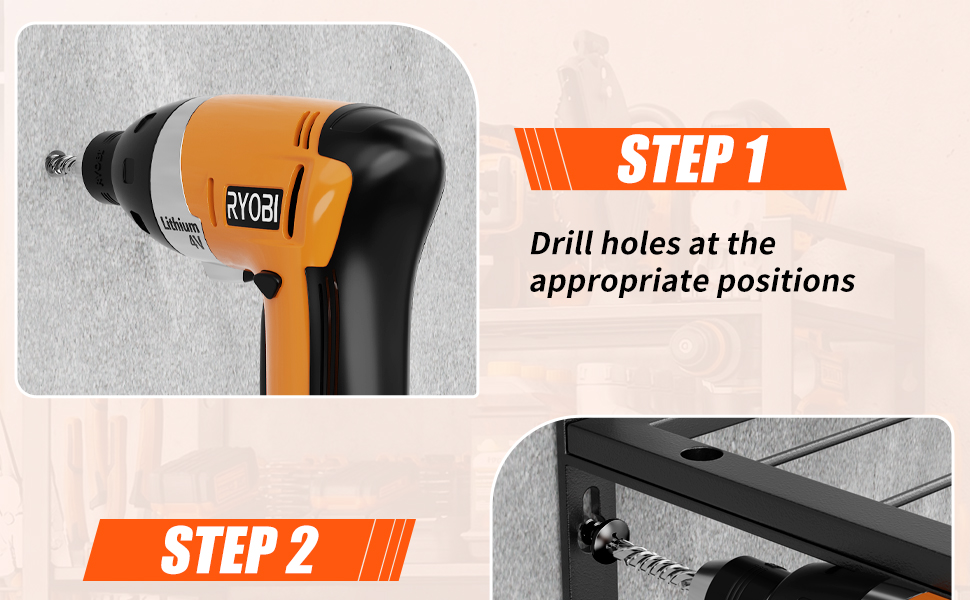 RYOBI

Lithium 4V

STEP 1

Drill holes at the appropriate positions

STEP 2