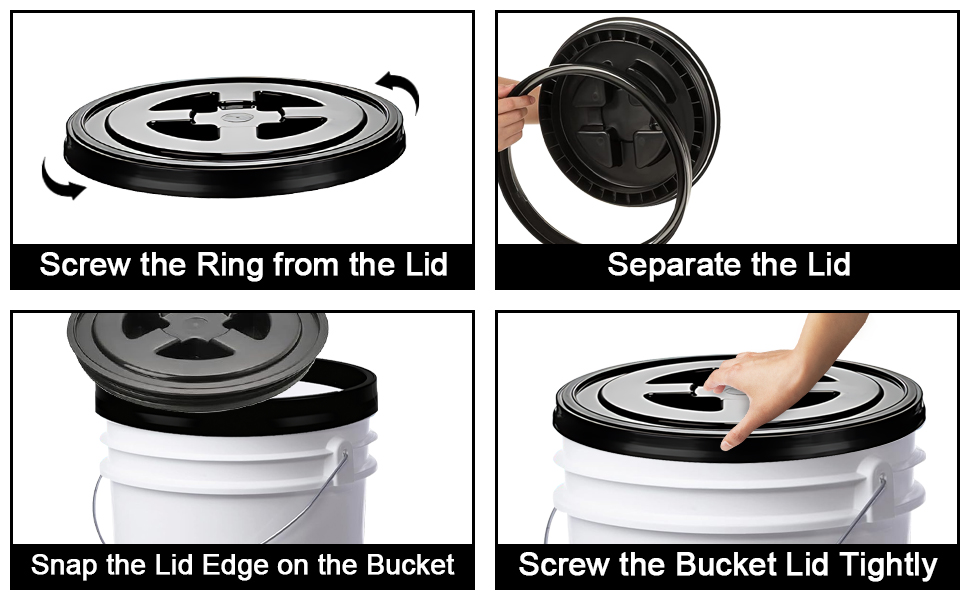 Screw the Ring from the Lid

Separate the Lid

Snap the Lid Edge on the Bucket

Screw the Bucket Lid Tightly