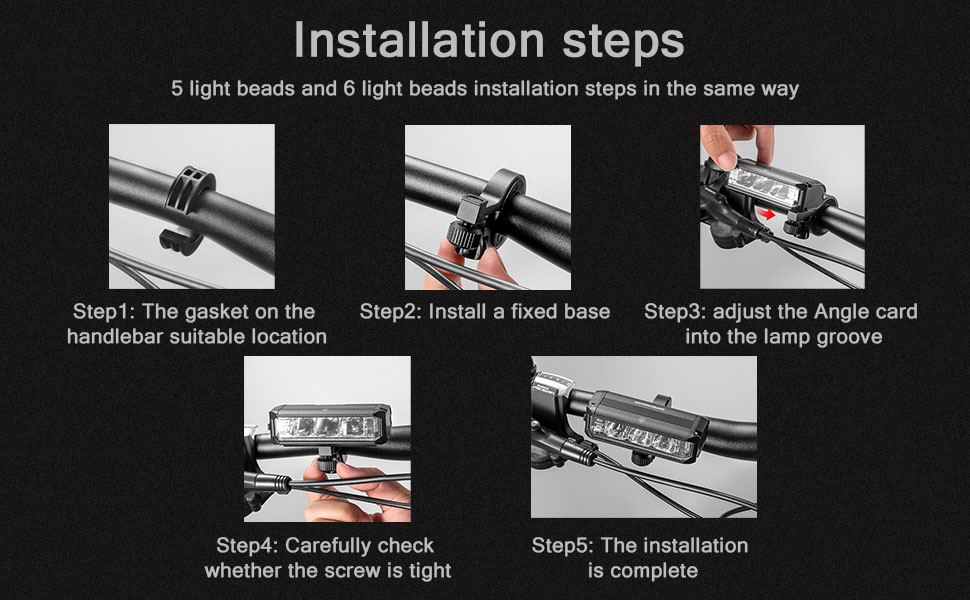 Installation steps

5 light beads and 6 light beads installation steps in the same way

Step1: The gasket on the handlebar suitable location

Step2: Install a fixed base

Step3: adjust the Angle card into the lamp groove

Step4: Carefully check whether the screw is tight

Step5: The installation is complete