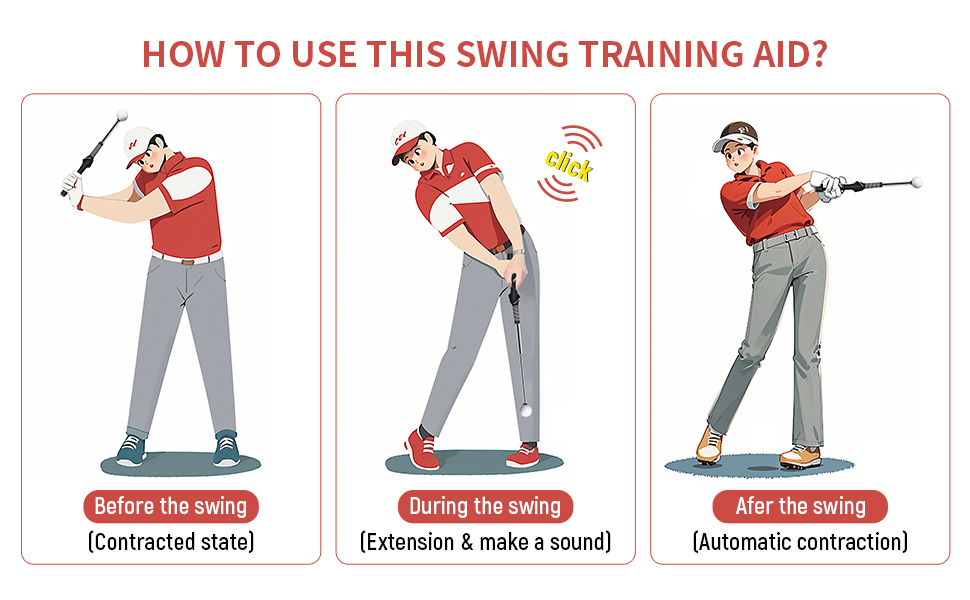 HOW TO USE THIS SWING TRAINING AID?

Before the swing
(Contracted state)

click

During the swing
(Extension & make a sound)

Afer the swing
(Automatic contraction)