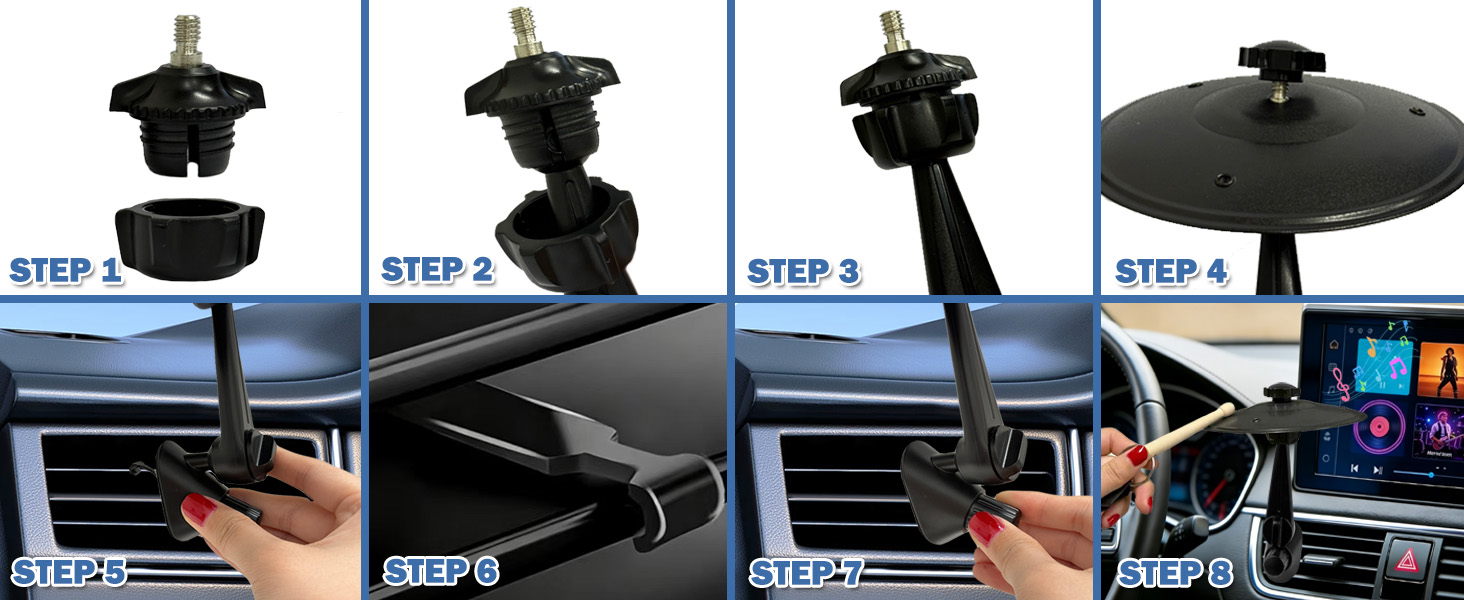 STEP 1

STEP 2

STEP 3

STEP 4

STEP 5

STEP 6

STEP 7

STEP 8