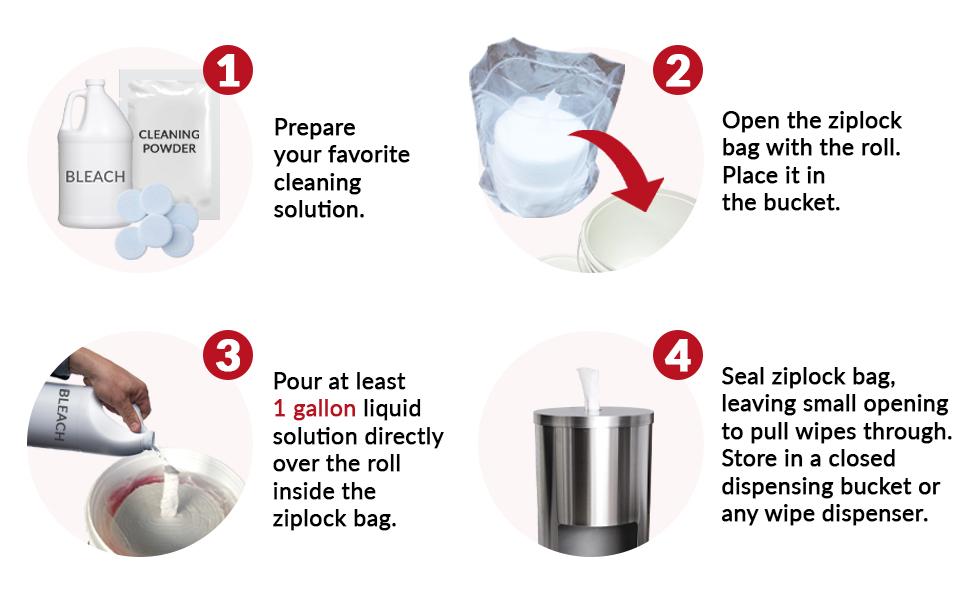 1

BLEACH

CLEANING POWDER

Prepare your favorite cleaning solution.

2

Open the ziplock bag with the roll. Place it in the bucket.

3

BLEACH

Pour at least 1 gallon liquid solution directly over the roll inside the ziplock bag.

4

Seal ziplock bag, leaving small opening to pull wipes through. Store in a closed dispensing bucket or any wipe dispenser.