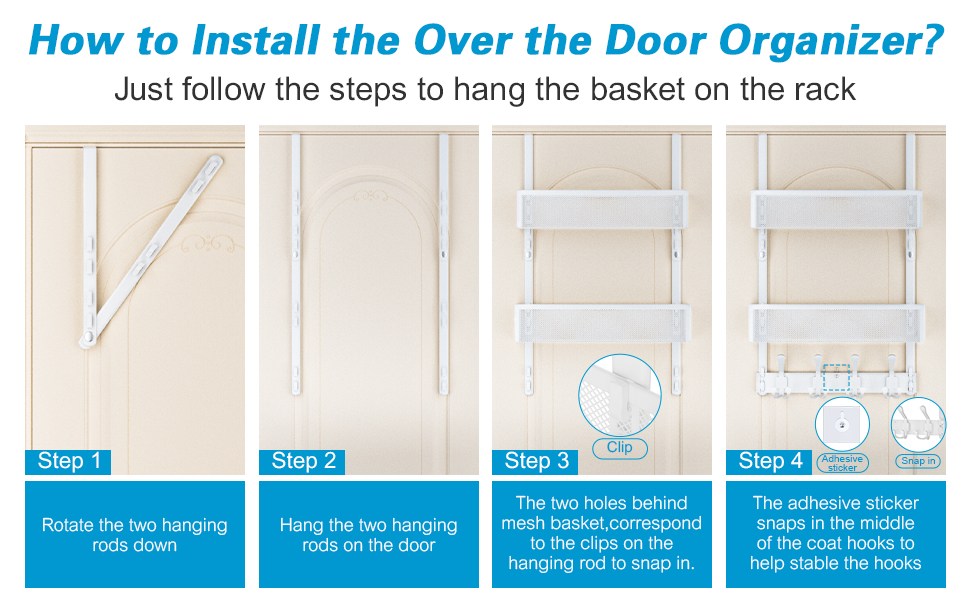 How to Install the Over the Door Organizer?

Just follow the steps to hang the basket on the rack

Step 1

Rotate the two hanging rods down

Step 2

Hang the two hanging rods on the door

Clip

Step 3

The two holes behind mesh basket,correspond to the clips on the hanging rod to snap in.

Adhesive sticker

Snap in

Step 4

The adhesive sticker snaps in the middle of the coat hooks to help stable the hooks