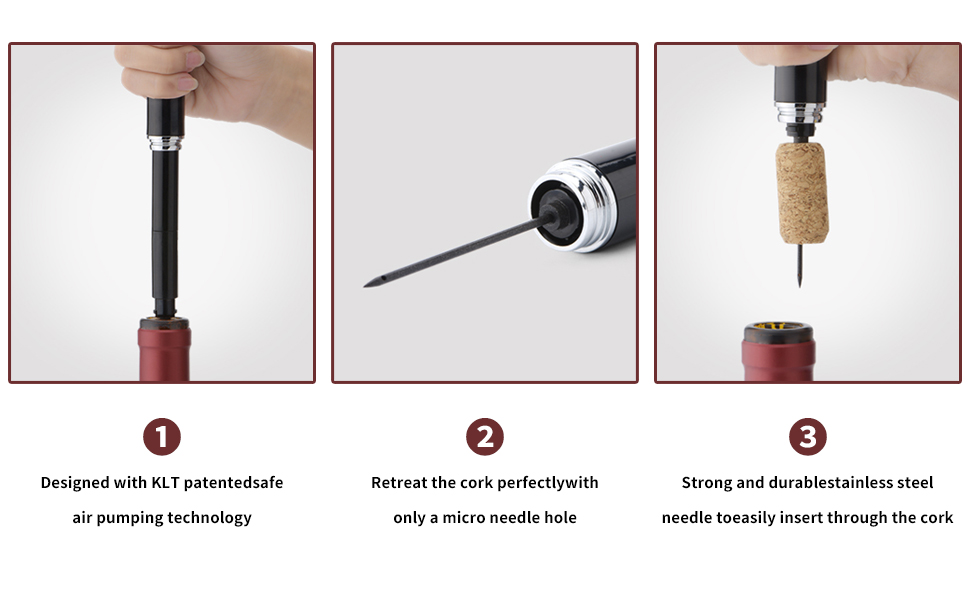 1

Designed with KLT patentedsafe air pumping technology

2

Retreat the cork perfectlywith only a micro needle hole

3

Strong and durablestainless steel needle toeasily insert through the cork