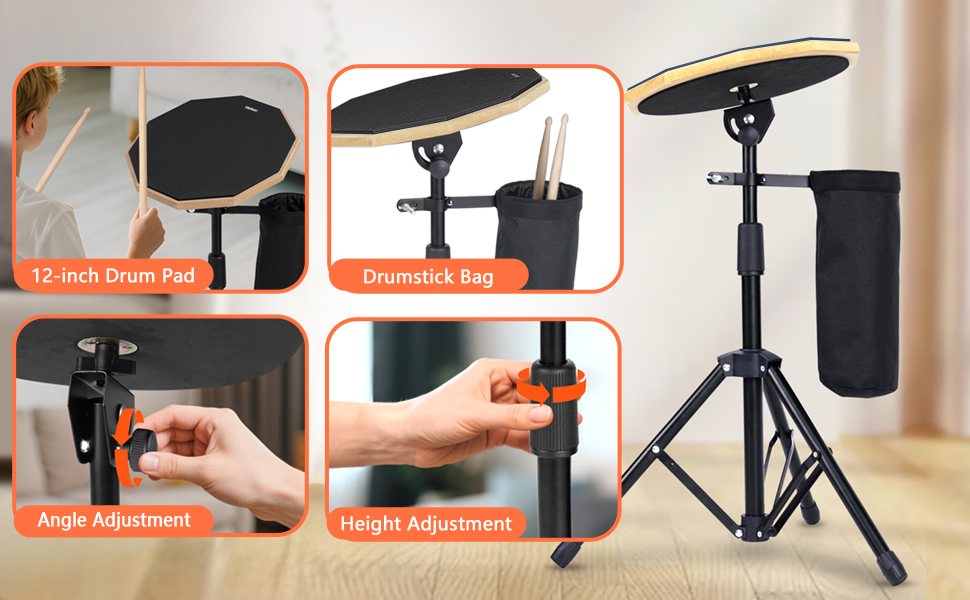 12-inch Drum Pad

Drumstick Bag

Angle Adjustment

Height Adjustment