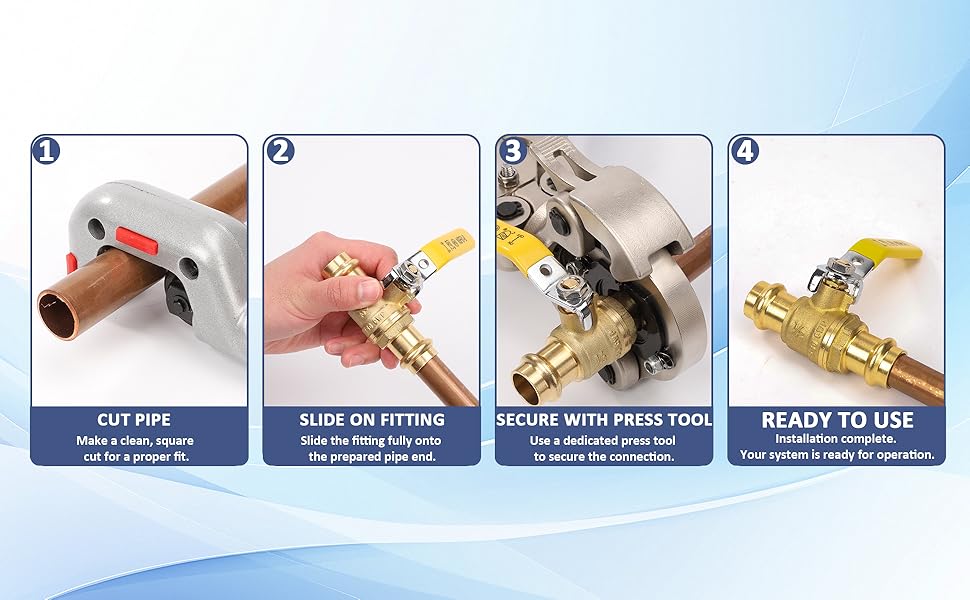 1

CUT PIPE
Make a clean, square cut for a proper fit.

2

SLIDE ON FITTING
Slide the fitting fully onto the prepared pipe end.

3

SECURE WITH PRESS TOOL
Use a dedicated press tool to secure the connection.

4

READY TO USE
Installation complete. Your system is ready for operation.