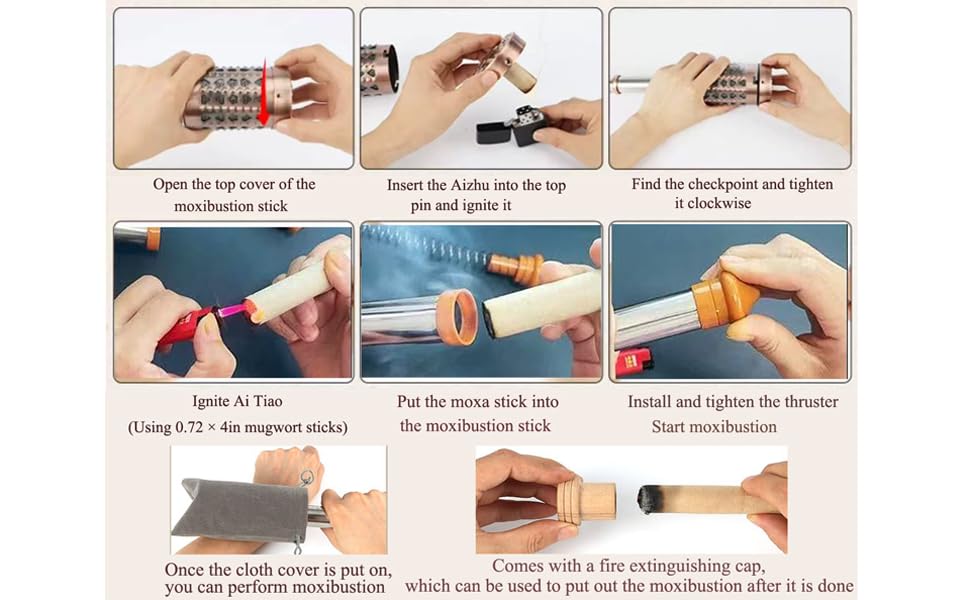 Open the top cover of the moxibustion stick

Insert the Aizhu into the top pin and ignite it

Find the checkpoint and tighten it clockwise

Ignite Ai Tiao
(Using 0.72 × 4in mugwort sticks)

Put the moxa stick into the moxibustion stick

Install and tighten the thruster
Start moxibustion

Once the cloth cover is put on, you can perform moxibustion

Comes with a fire extinguishing cap, which can be used to put out the moxibustion after it is done