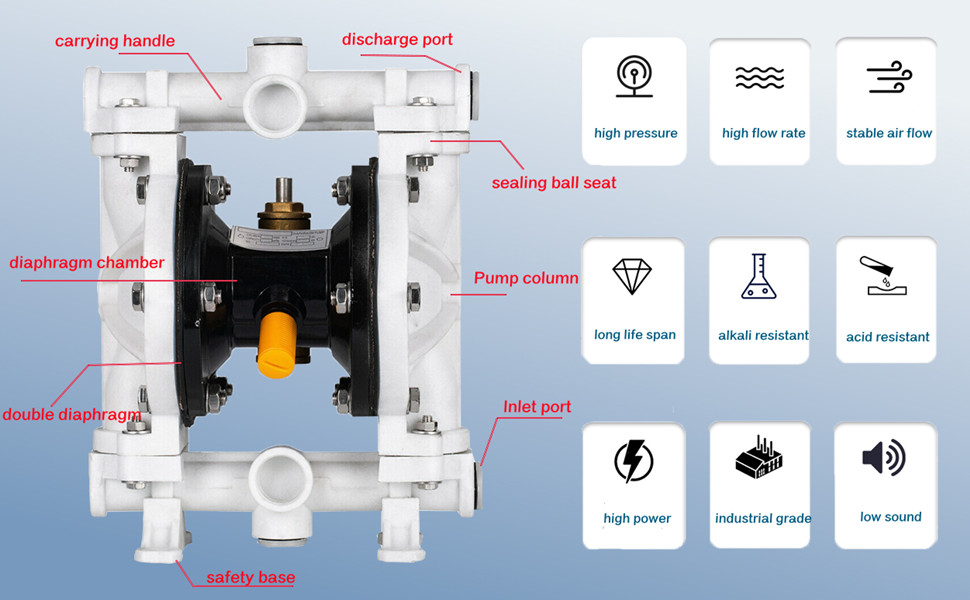 carrying handle
discharge port
sealing ball seat
diaphragm chamber
Pump column
double diaphragm
Inlet port
safety base

high pressure
high flow rate
stable air flow
long life span
alkali resistant
acid resistant
high power
industrial grade
low sound