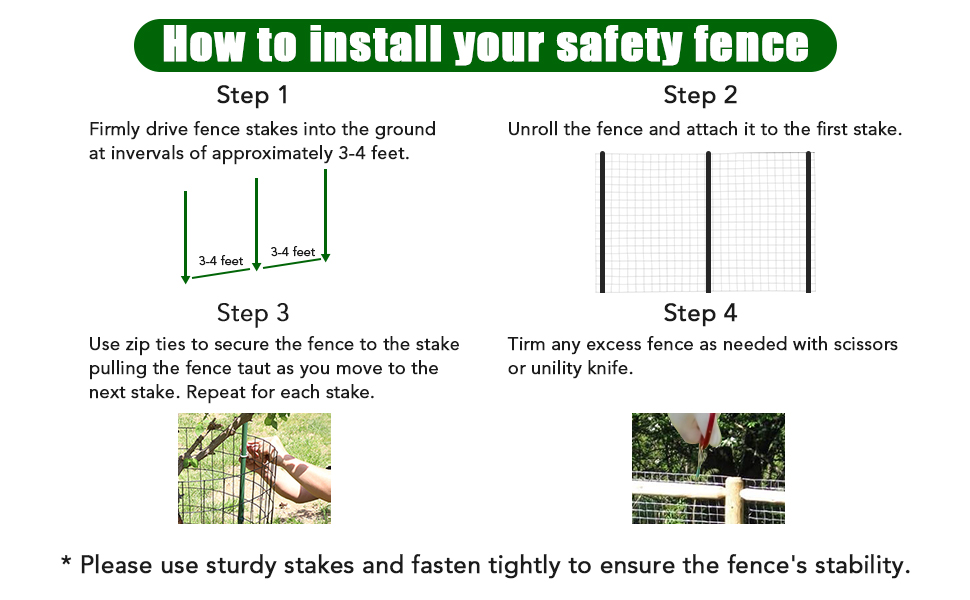 How to install your safety fence

Step 1

Firmly drive fence stakes into the ground at invervals of approximately 3-4 feet.

3-4 feet

3-4 feet

Step 2

Unroll the fence and attach it to the first stake.

Step 3

Use zip ties to secure the fence to the stake pulling the fence taut as you move to the next stake. Repeat for each stake.

Step 4

Tirm any excess fence as needed with scissors or unility knife.

* Please use sturdy stakes and fasten tightly to ensure the fence's stability.