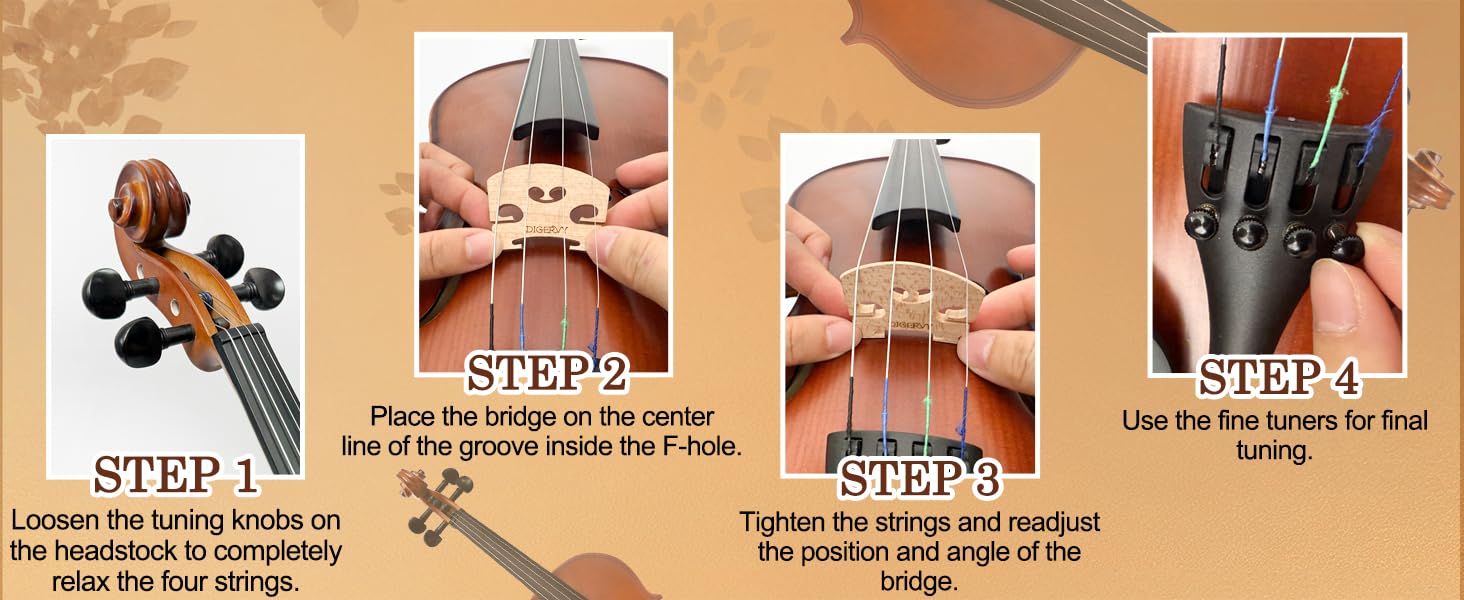 STEP 1
Loosen the tuning knobs on the headstock to completely relax the four strings.

DIGERVY

STEP 2
Place the bridge on the center line of the groove inside the F-hole.

DIGERVY

STEP 3
Tighten the strings and readjust the position and angle of the bridge.

STEP 4
Use the fine tuners for final tuning.