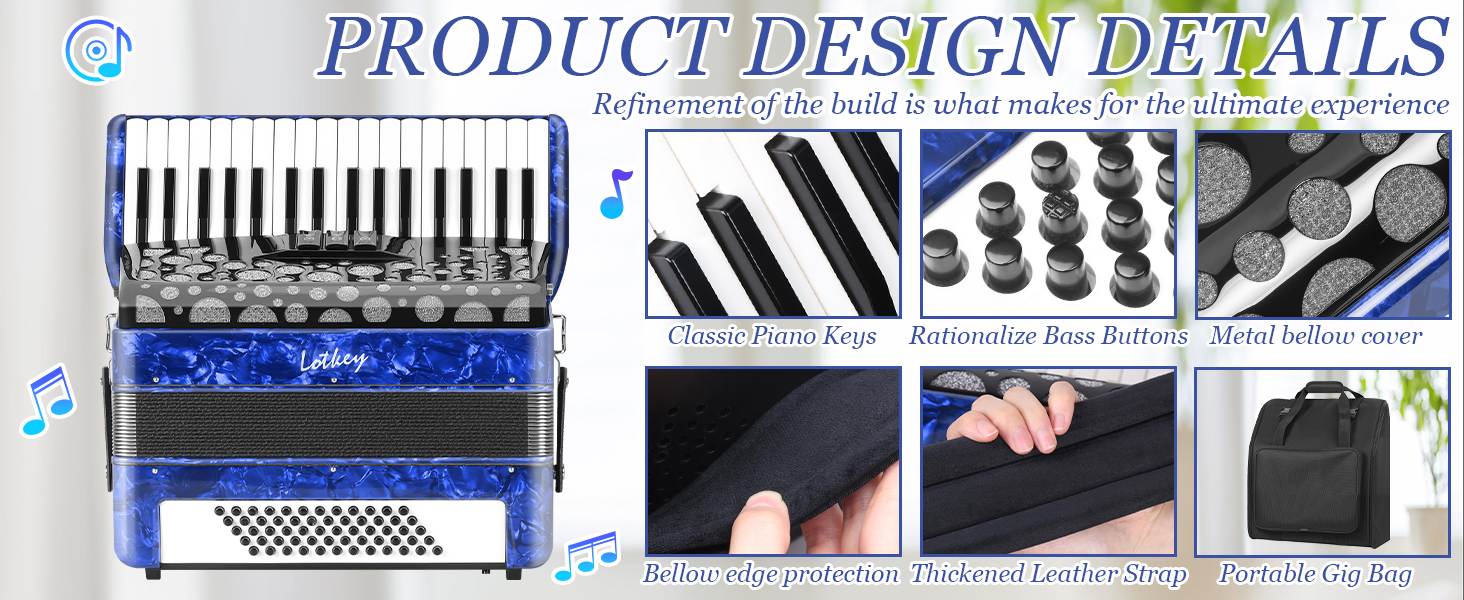 PRODUCT DESIGN DETAILS

Refinement of the build is what makes for the ultimate experience

Lotkey

Classic Piano Keys

Rationalize Bass Buttons

Metal bellow cover

Bellow edge protection

Thickened Leather Strap

Portable Gig Bag