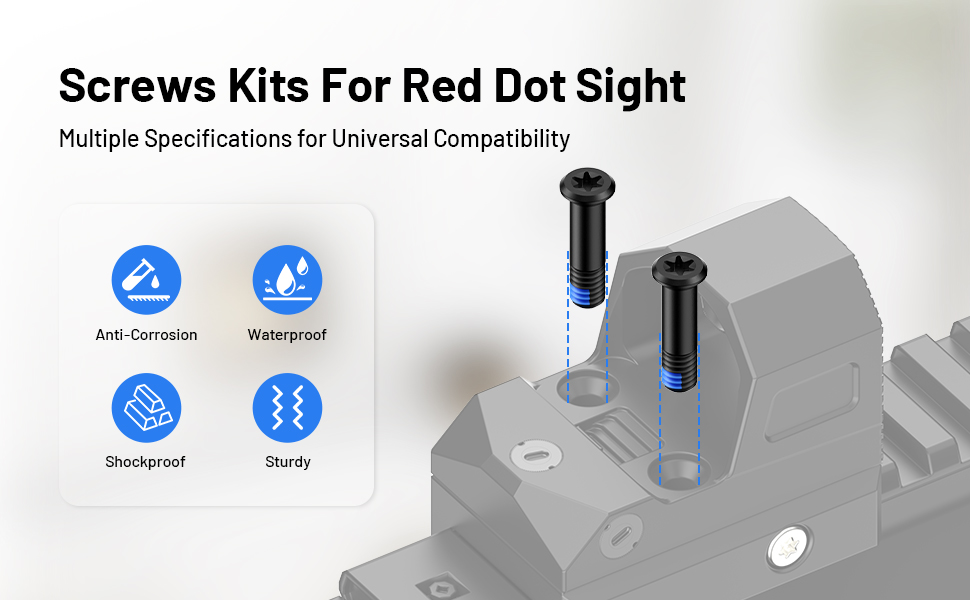 Screws Kits For Red Dot Sight

Multiple Specifications for Universal Compatibility

Anti-Corrosion

Waterproof

Shockproof

Sturdy