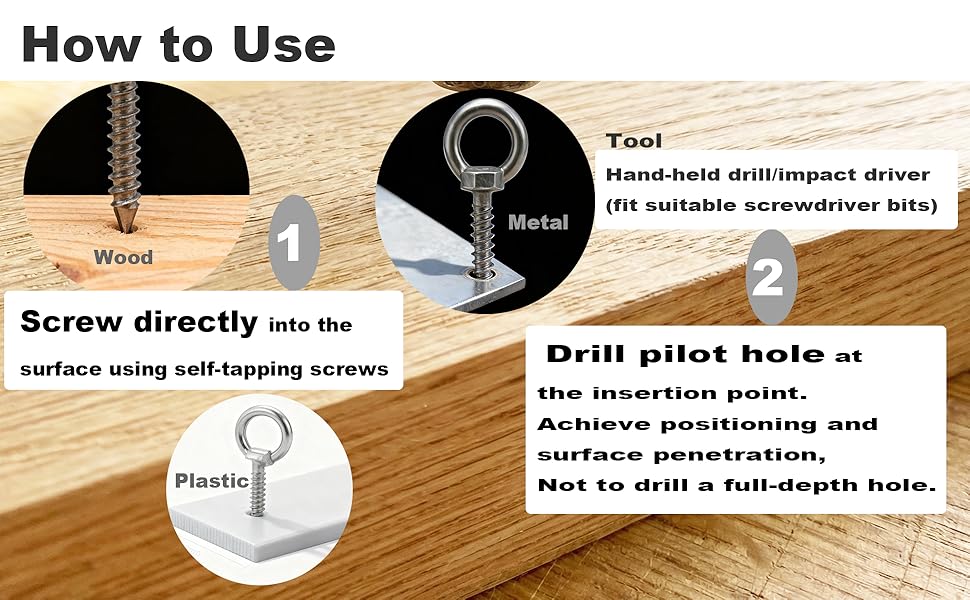 How to Use

Wood

1

Screw directly into the surface using self-tapping screws

Plastic

Metal

Tool

Hand-held drill/impact driver (fit suitable screwdriver bits)

2

Drill pilot hole at the insertion point. Achieve positioning and surface penetration, Not to drill a full-depth hole.