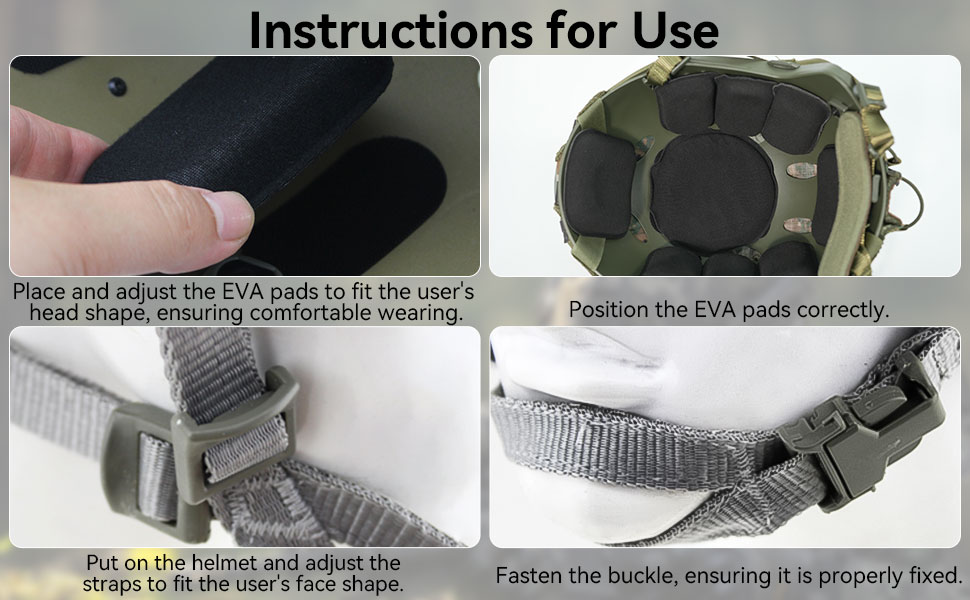 Instructions for Use

Place and adjust the EVA pads to fit the user's head shape, ensuring comfortable wearing.

Position the EVA pads correctly.

Put on the helmet and adjust the straps to fit the user's face shape.

Fasten the buckle, ensuring it is properly fixed.